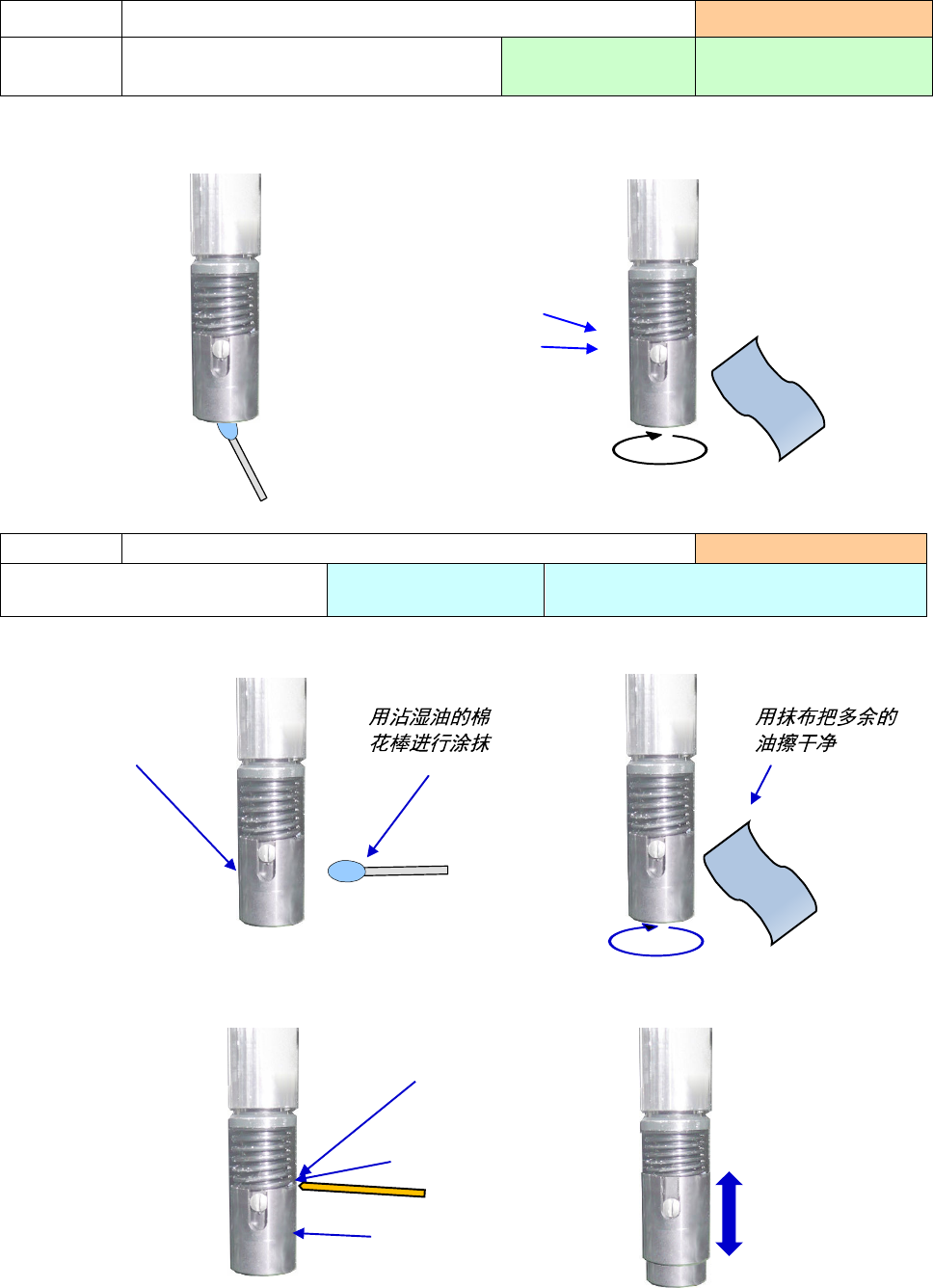 用沾湿油的棉花棒进行涂抹

用抹布把多余的油擦干净