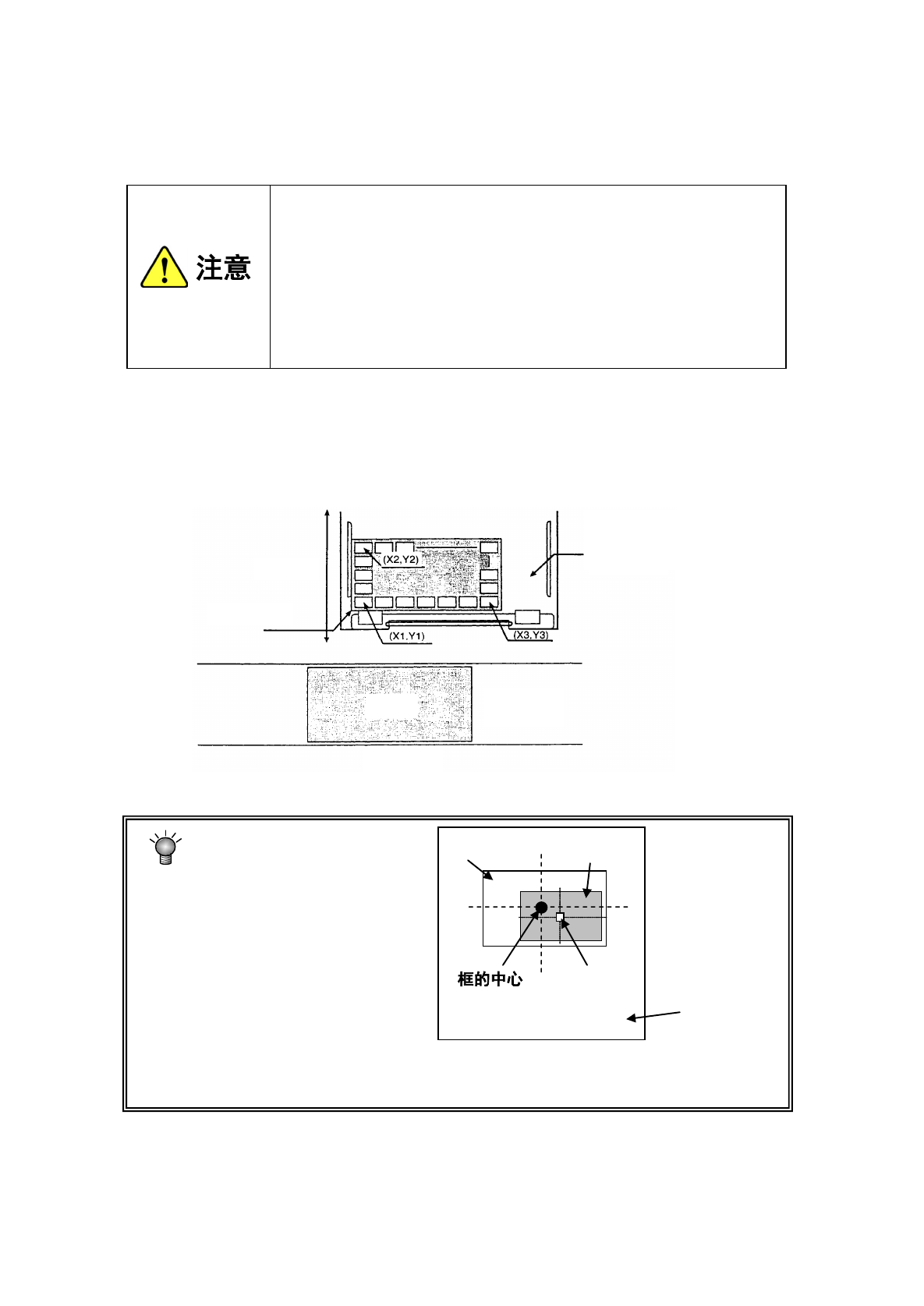 注意

(X2,Y2)

(X1,Y1)

(X3,Y3)

框的中心