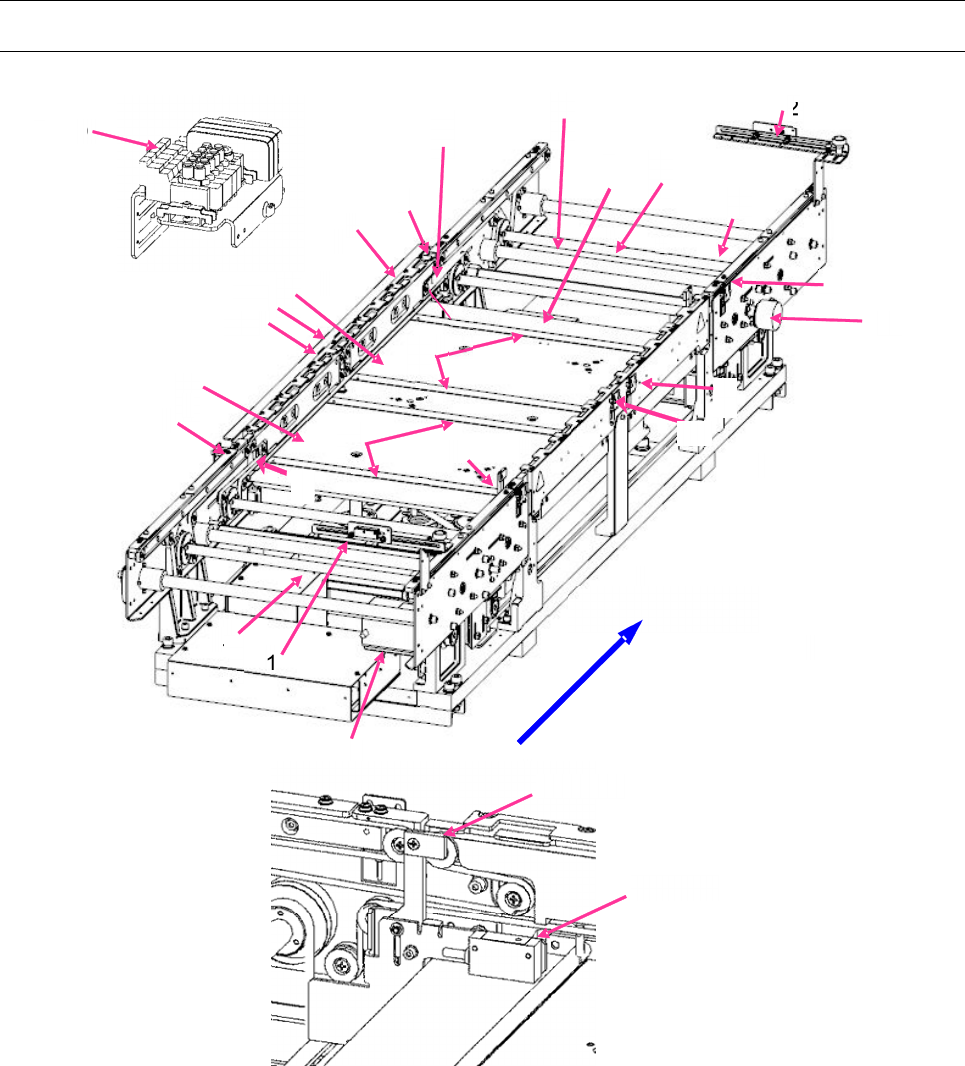 2

1