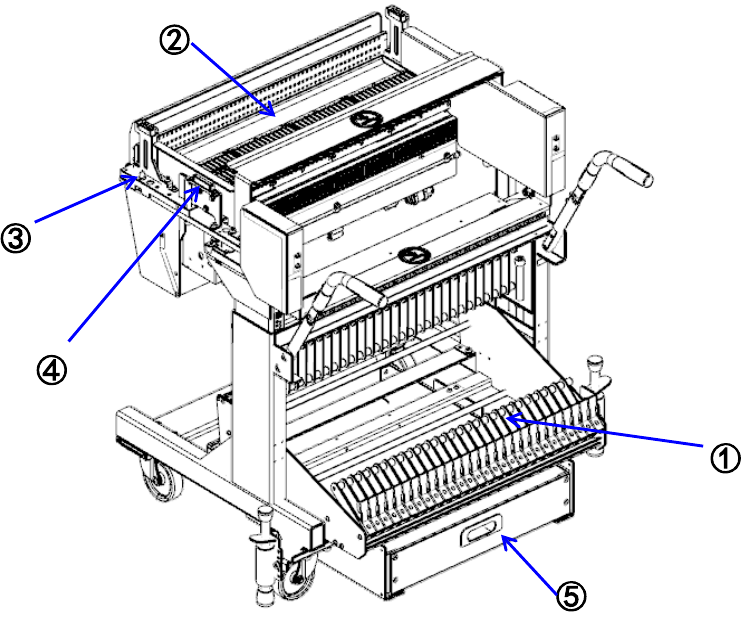 ②
③
④
①
⑤