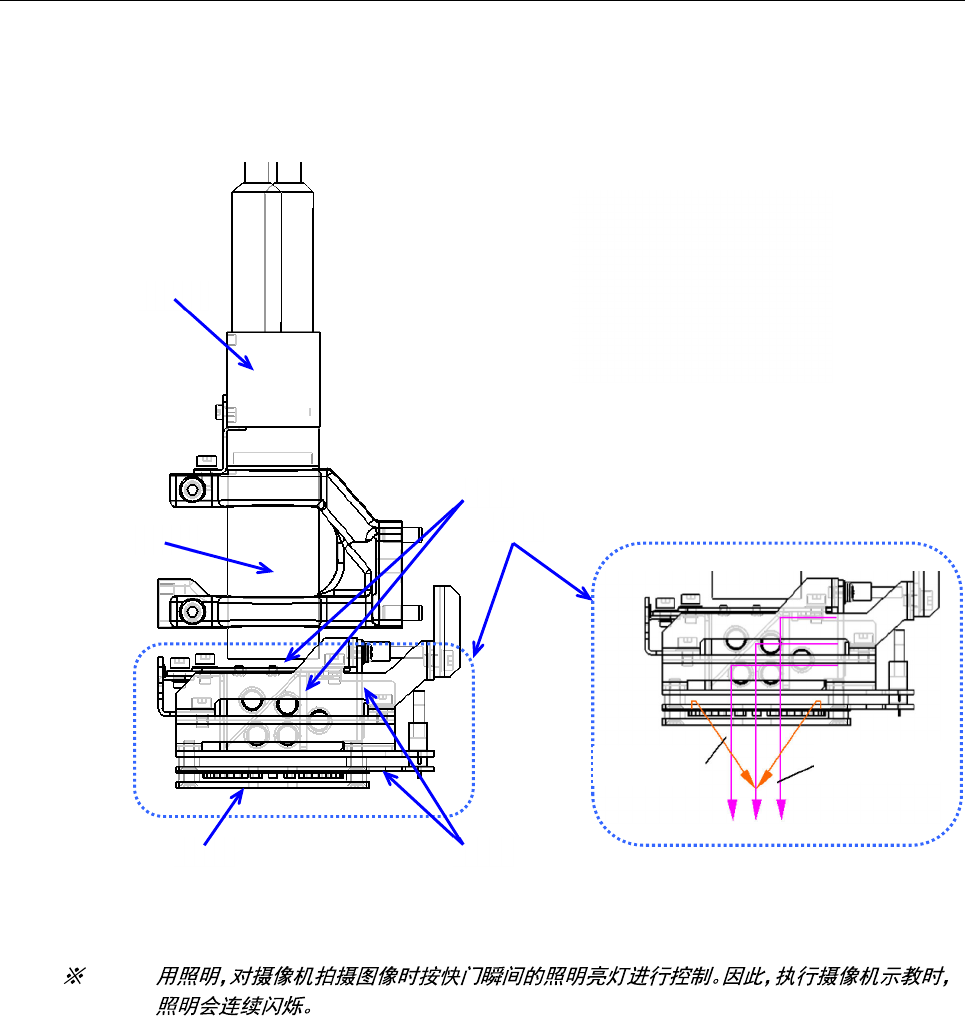 ※ 用照明，对摄像机拍摄图像时按快门瞬间的照明亮灯进行控制。因此，执行摄像机示教时，照明会连续闪烁。