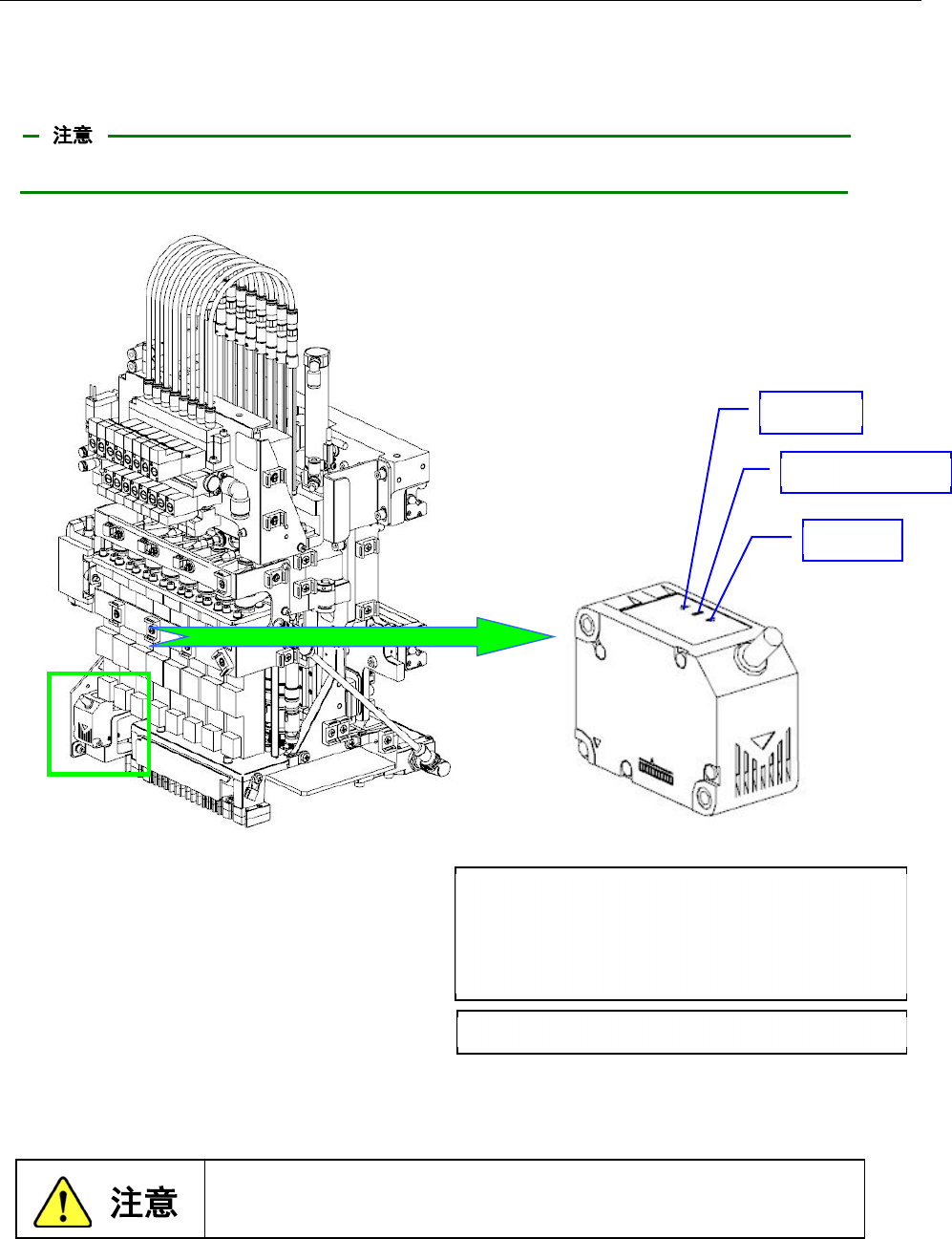 注意

注意