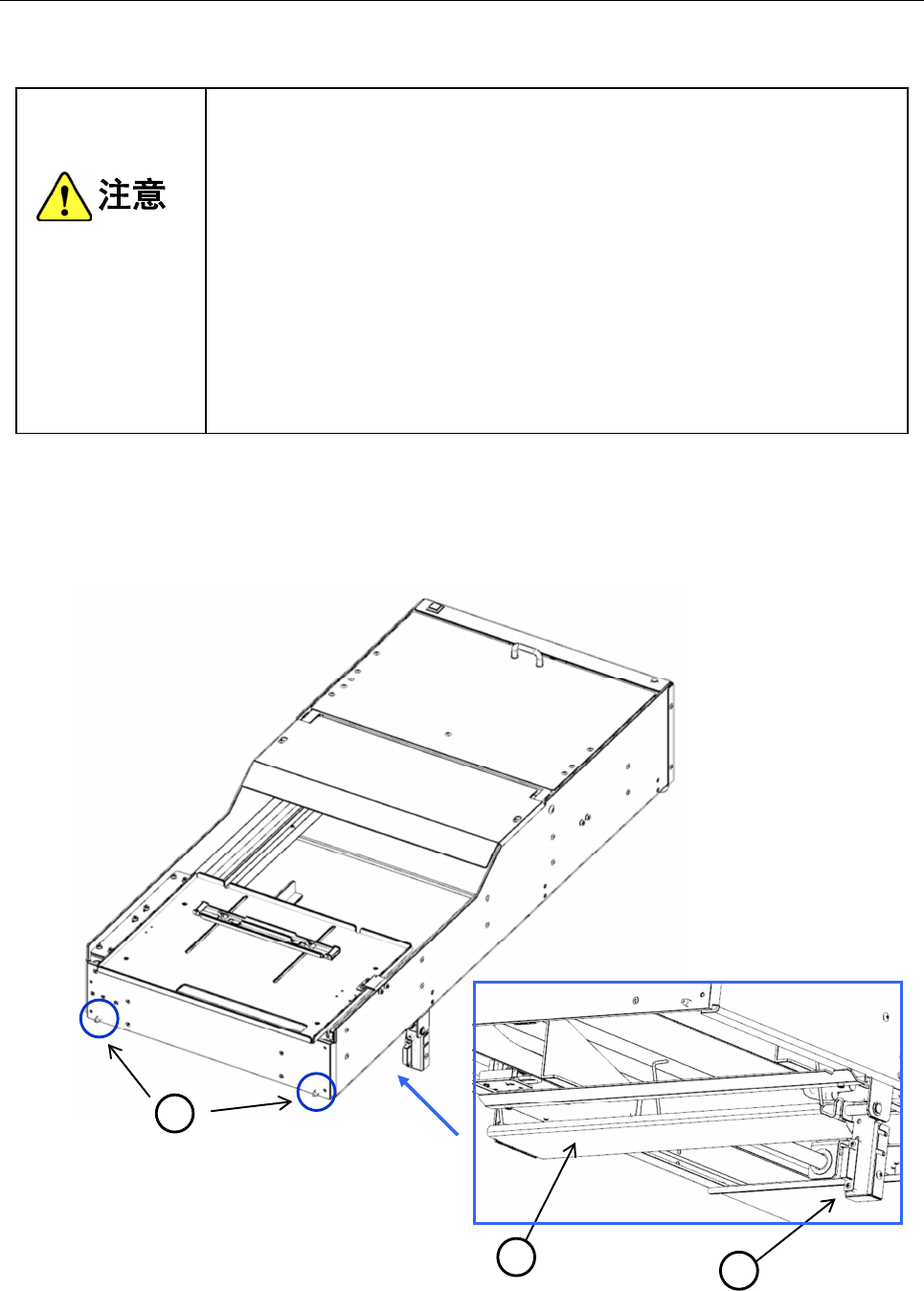 注意