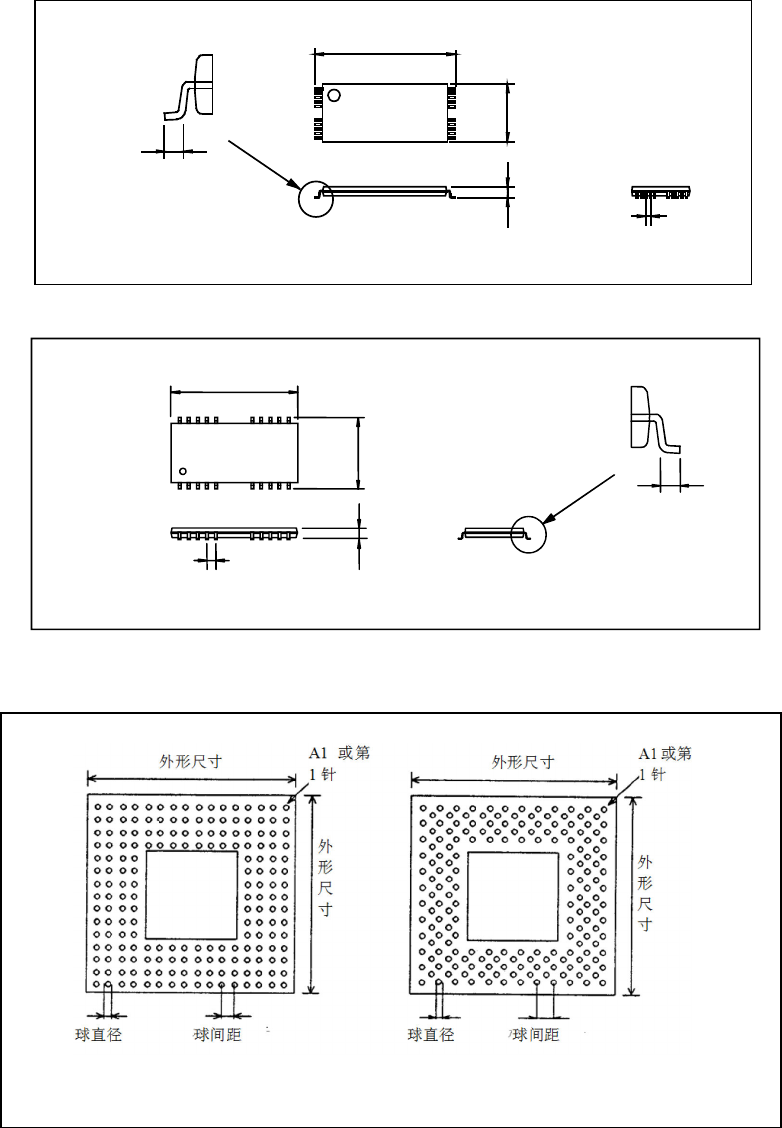 外形尺寸

A1 或第 1 针

外形尺寸

球直径

球间距

外形尺寸

A1 或第 1 针

外形尺寸

球直径

球间距