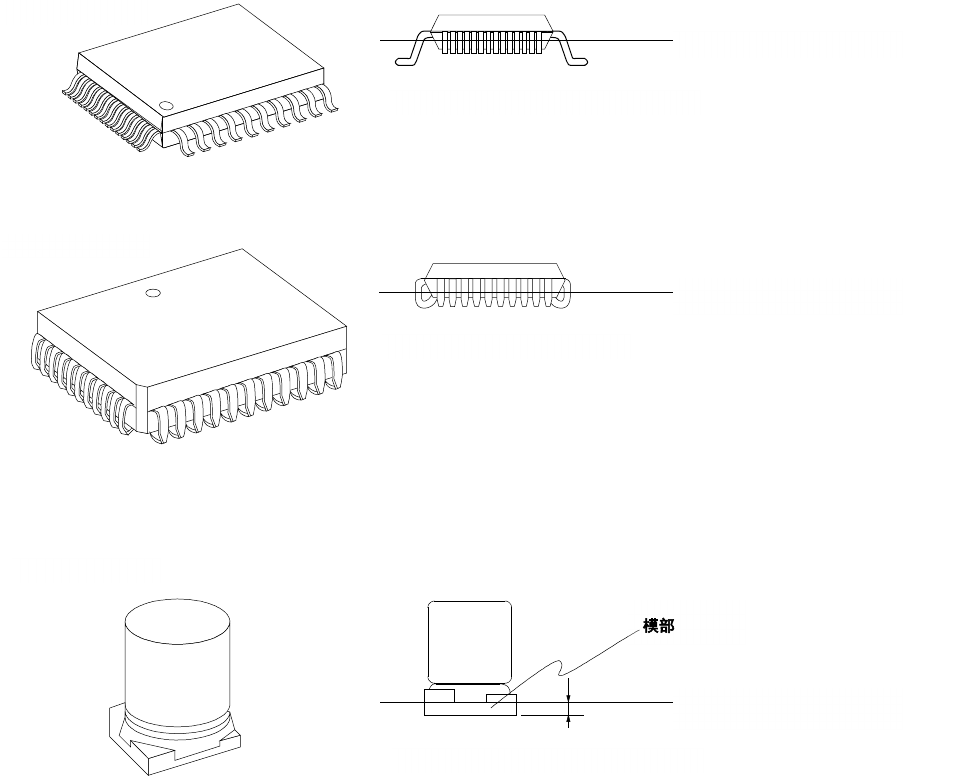 模部