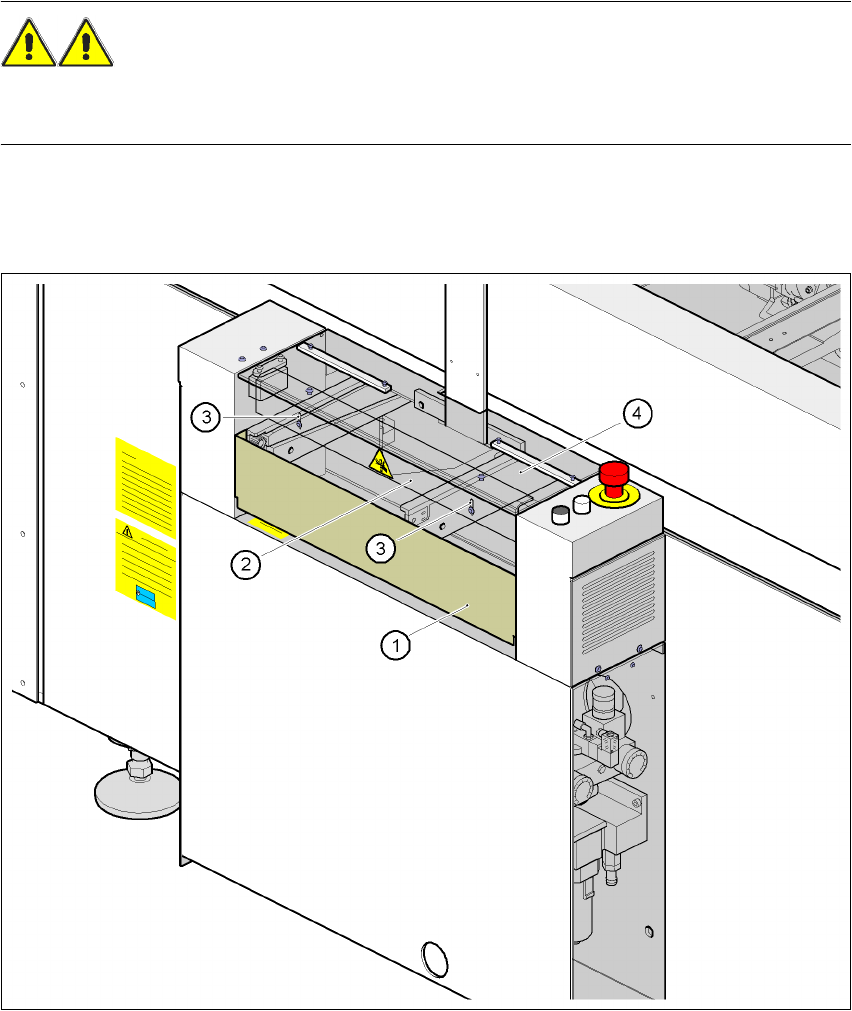 3
4
2
3
1