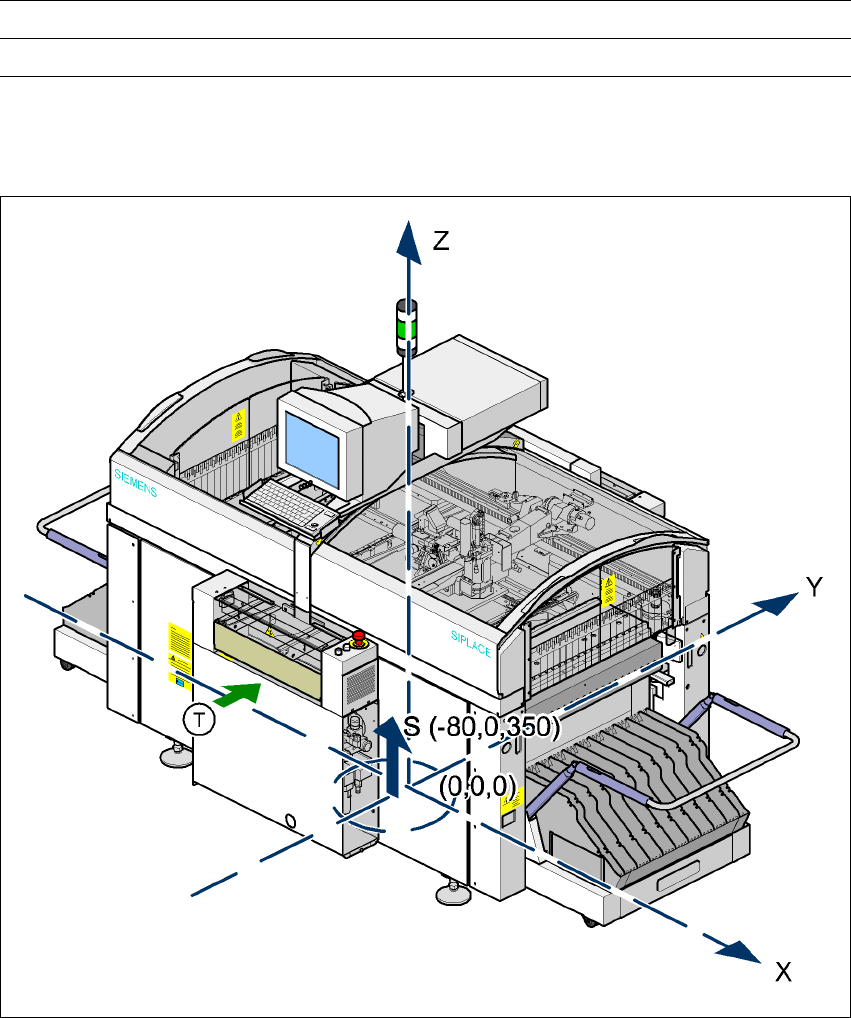 Z

SIEMENS

SIPLACE

Y

T

S (-80,0,350)

(0,0,0)

X