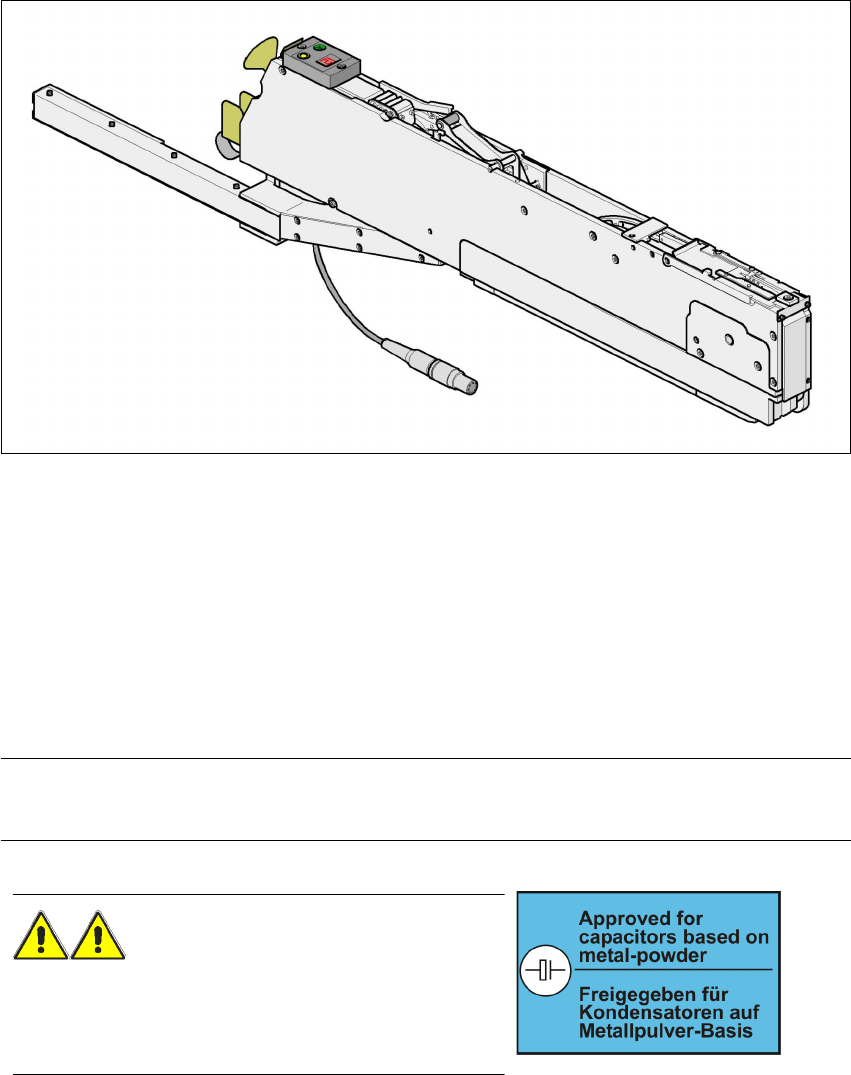 Approved for capacitors based on metal-powder

Freigegeben für Kondensatoren auf Metallpulver-Basis