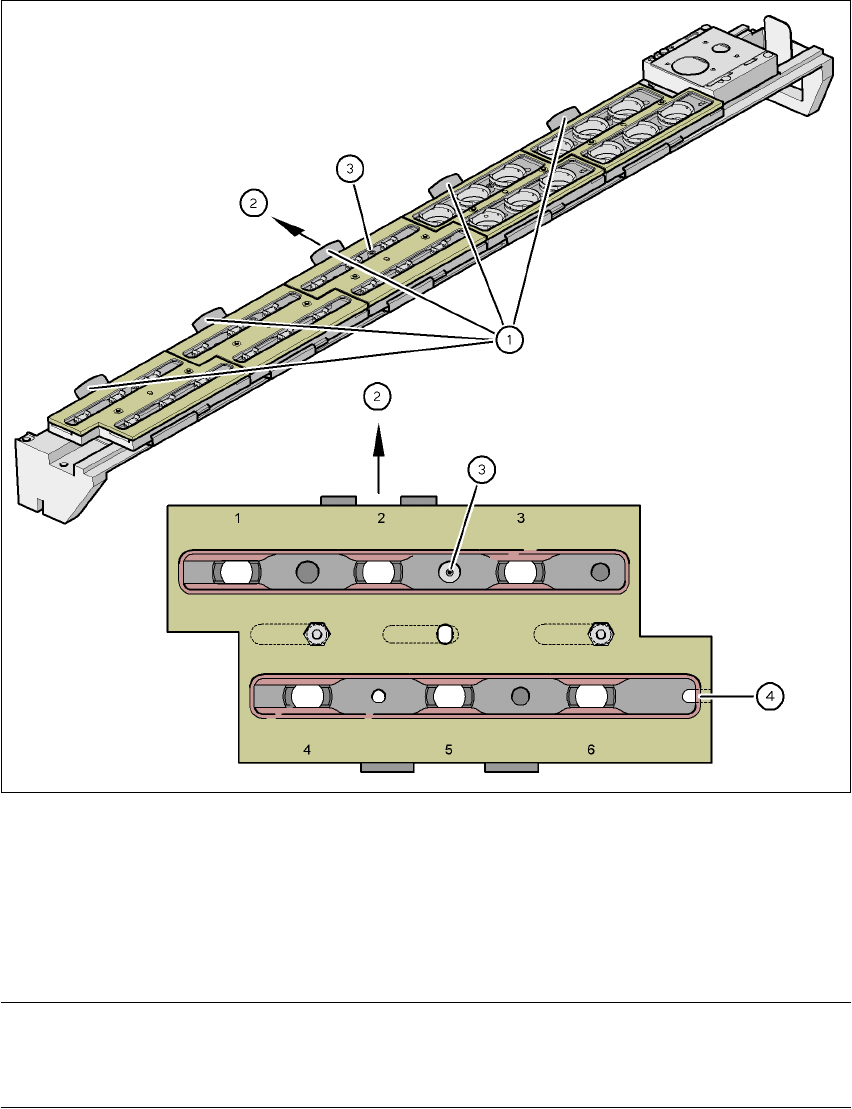 3
2
1
2
3
1
2
3
4
4
5
6