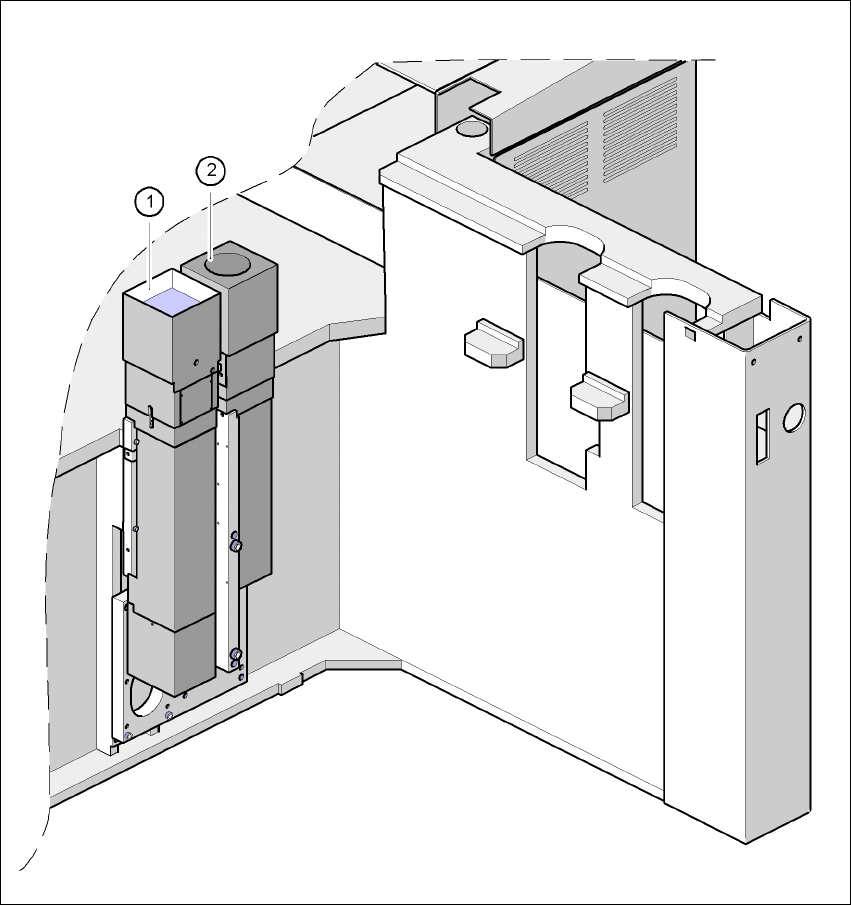 1
2