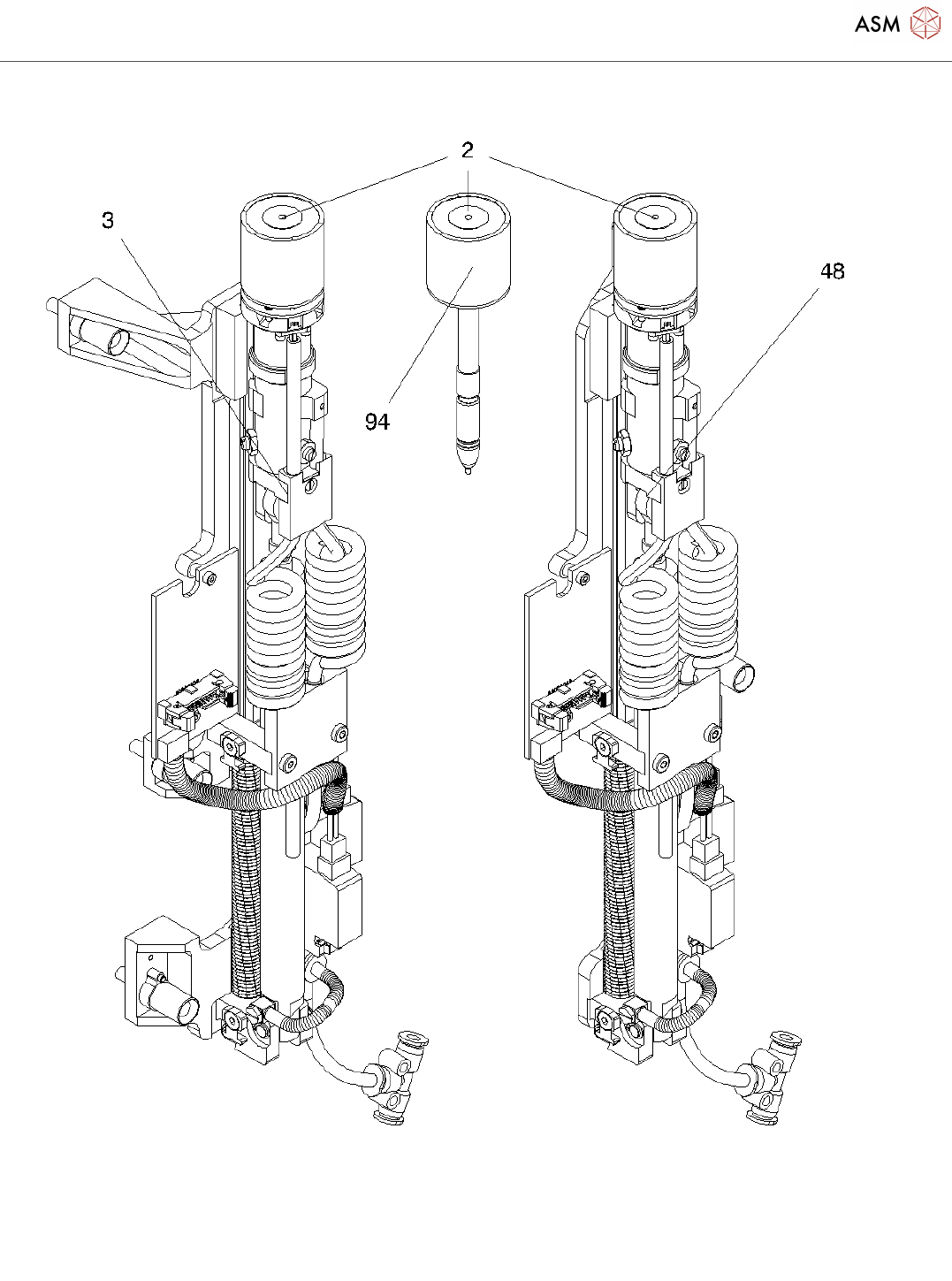 ASM

2

3

48

94