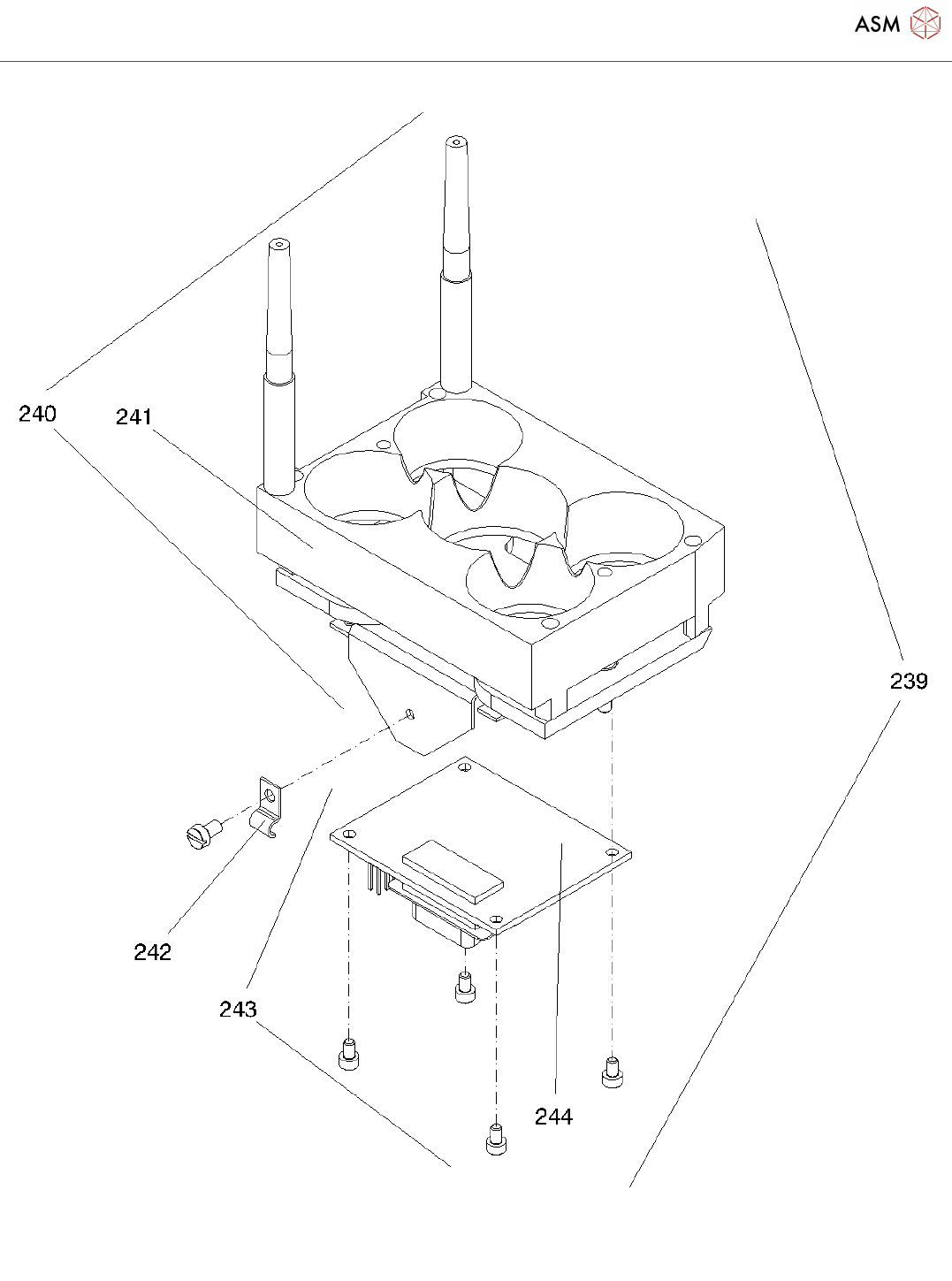 ASM

240
241
239
242
243
244