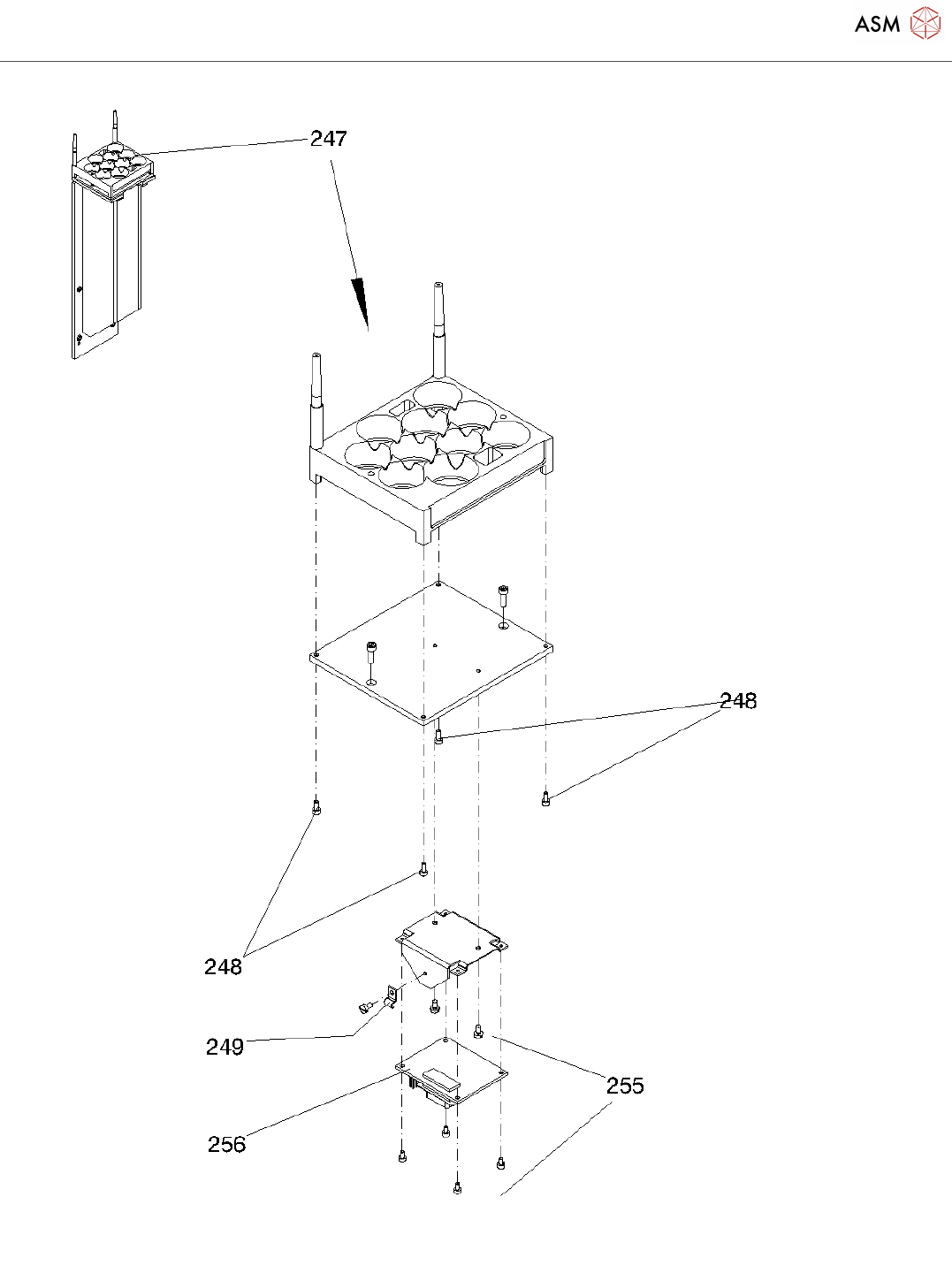 ASM

247

248

248

249

255

256