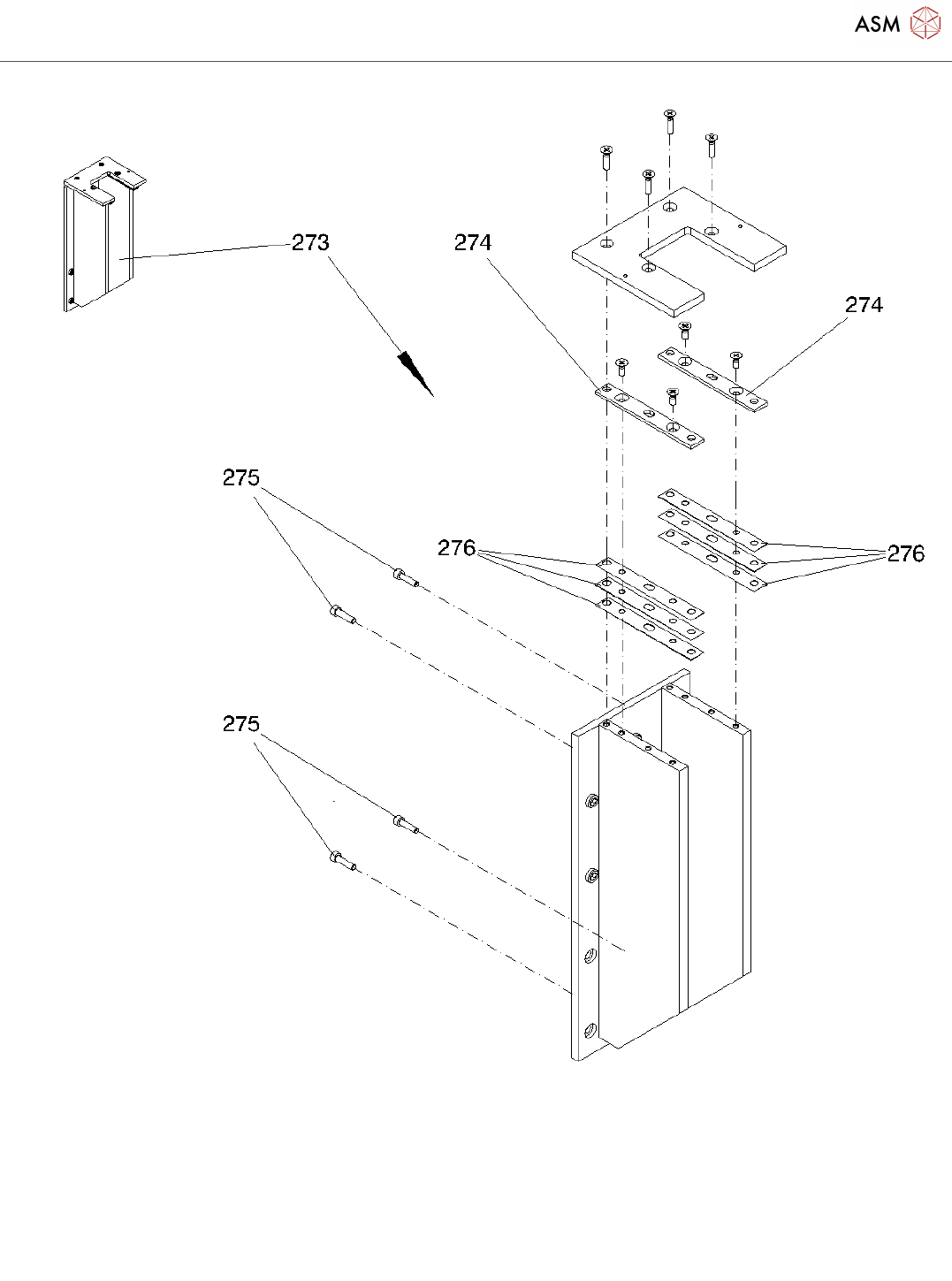 ASM

273

274

274

275

276

276

275