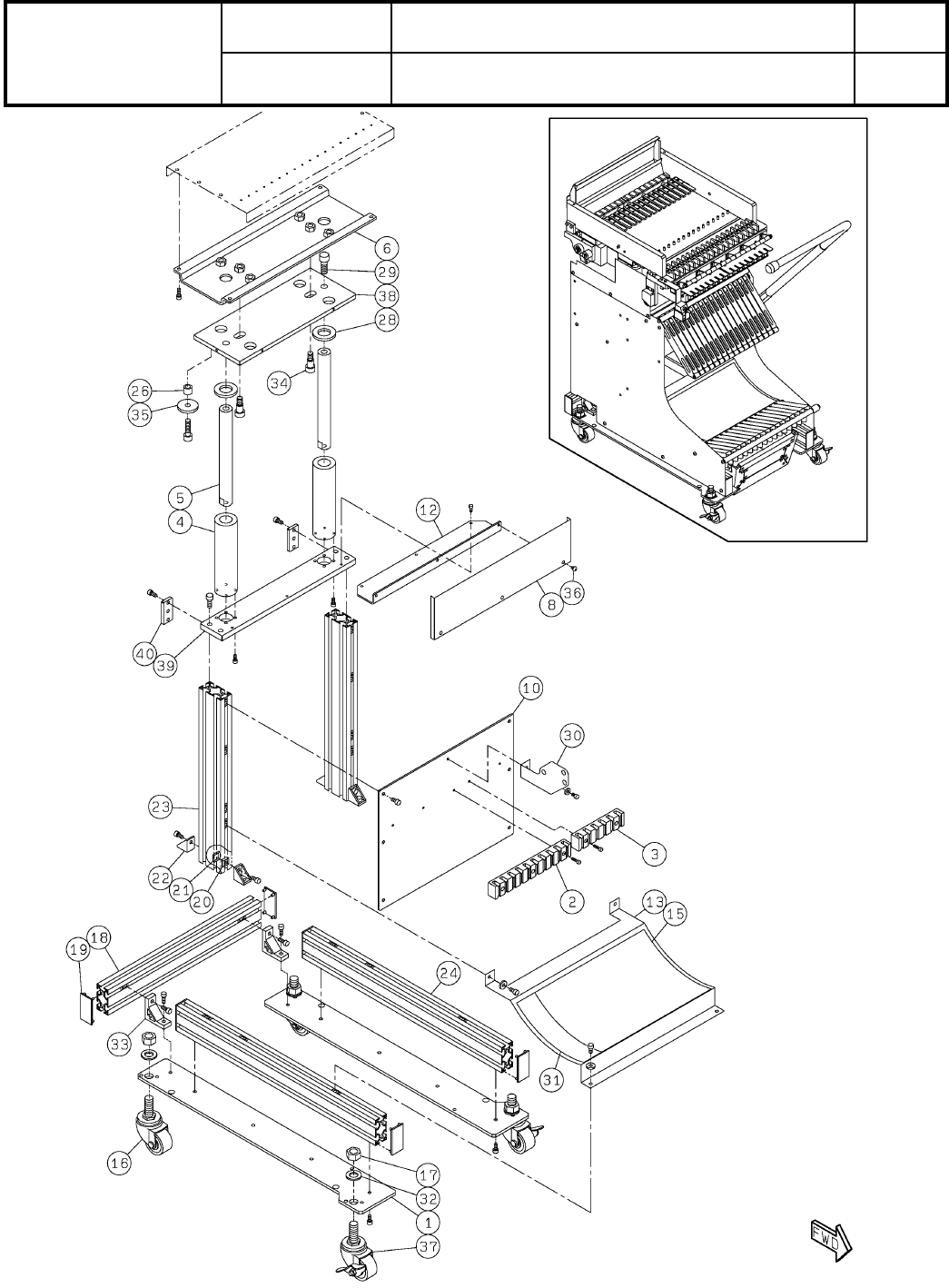 6
29
38
28
34
26
35
5
4
12
8
36
40
39
10
30
23
3
22
21
20
2
13
15
19
18
24
33
31
16
17
32
1
37
FWD