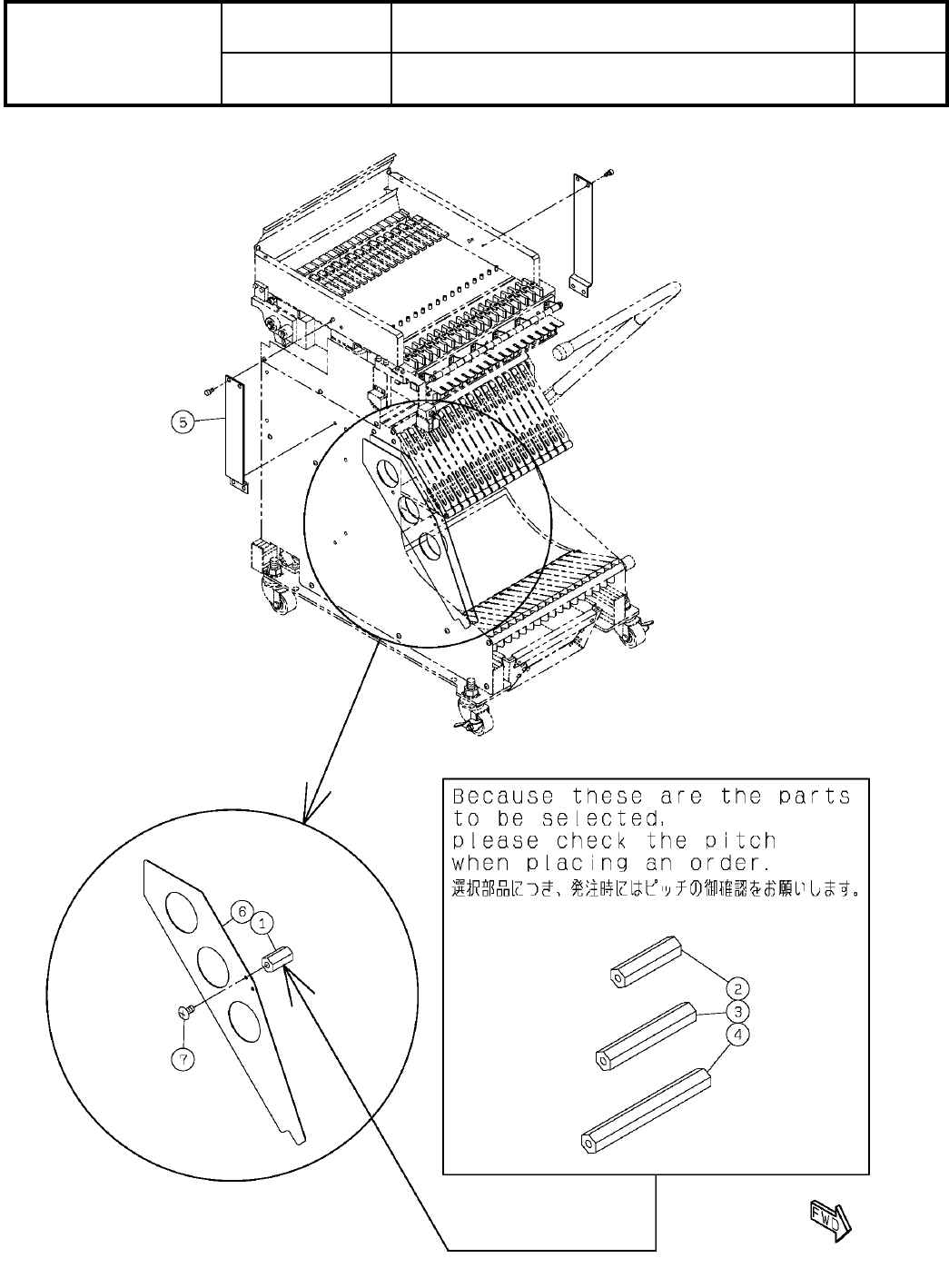 5

Because these are the parts to be selected, please check the pitch when placing an order.
選択部品につき、発注時にはピッチの御確認をお願いします。

6
1
7

2
3
4

FWD