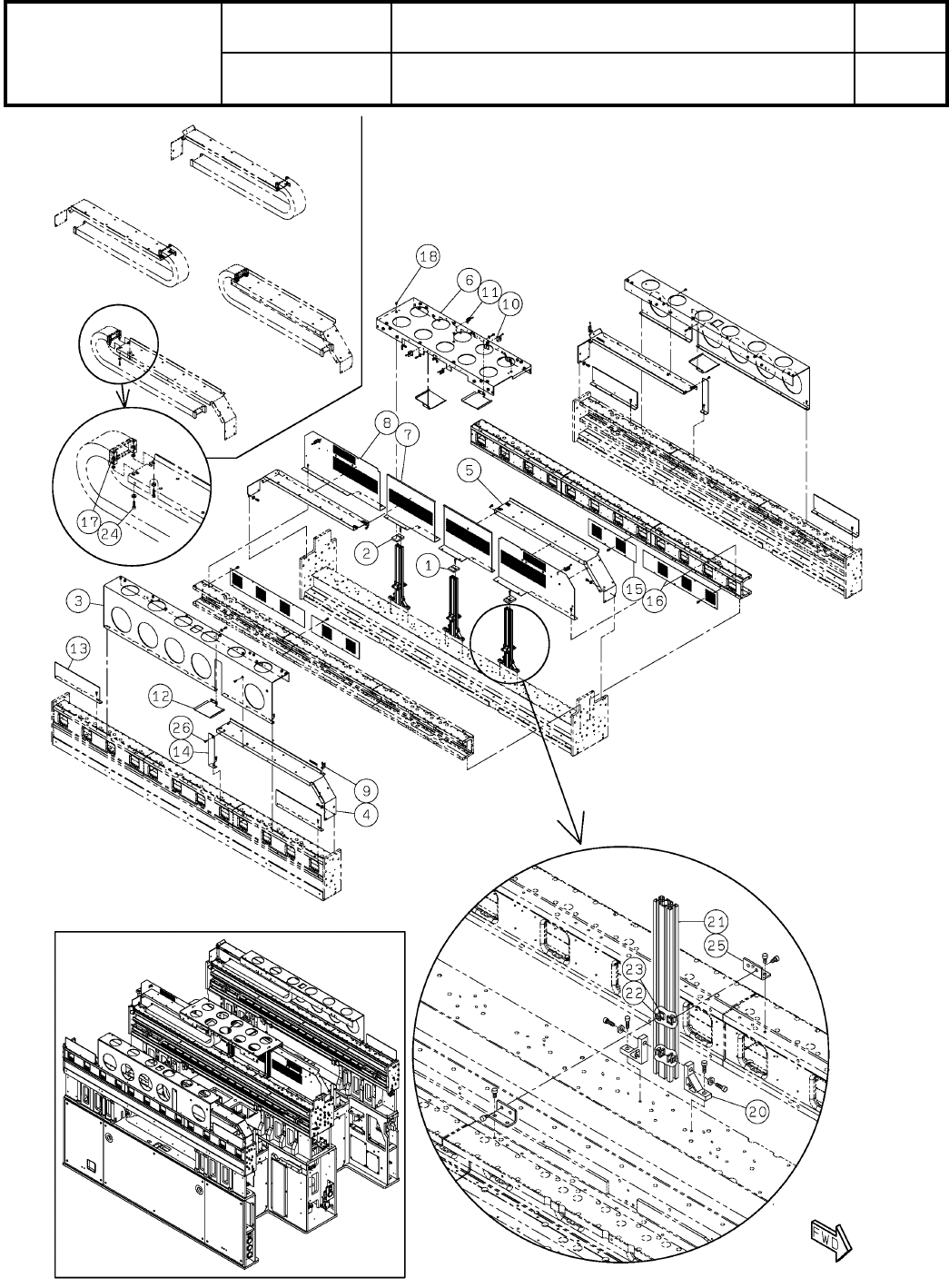 18
6
11
10
8
7
5
17
24
2
1
15
16
3
13
12
26
14
9
4
21
25
23
22
20
FWD