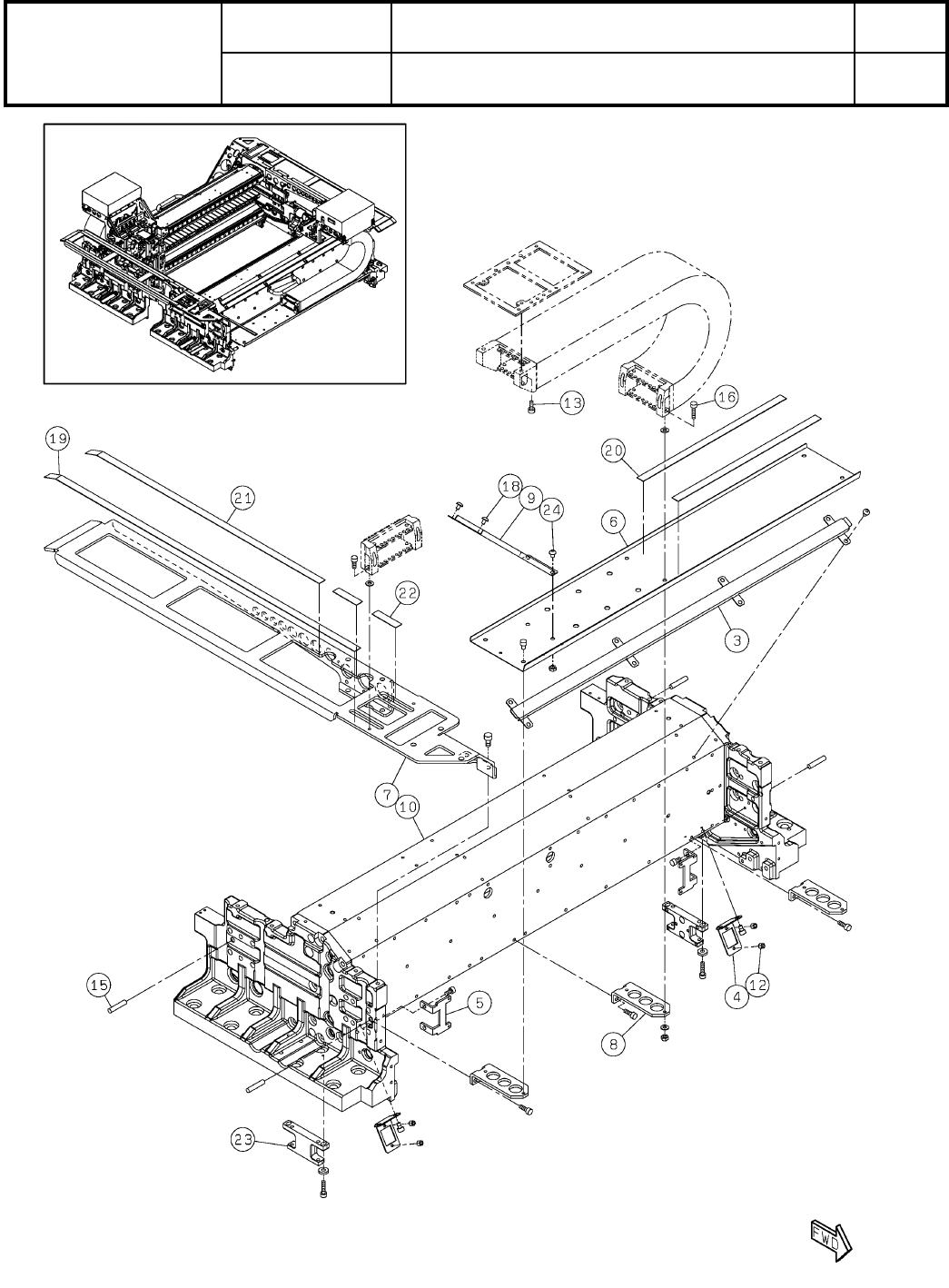 13
16
19
20
21
18
9
24
6
22
3
7
10
15
5
8
4
12
23
FWD