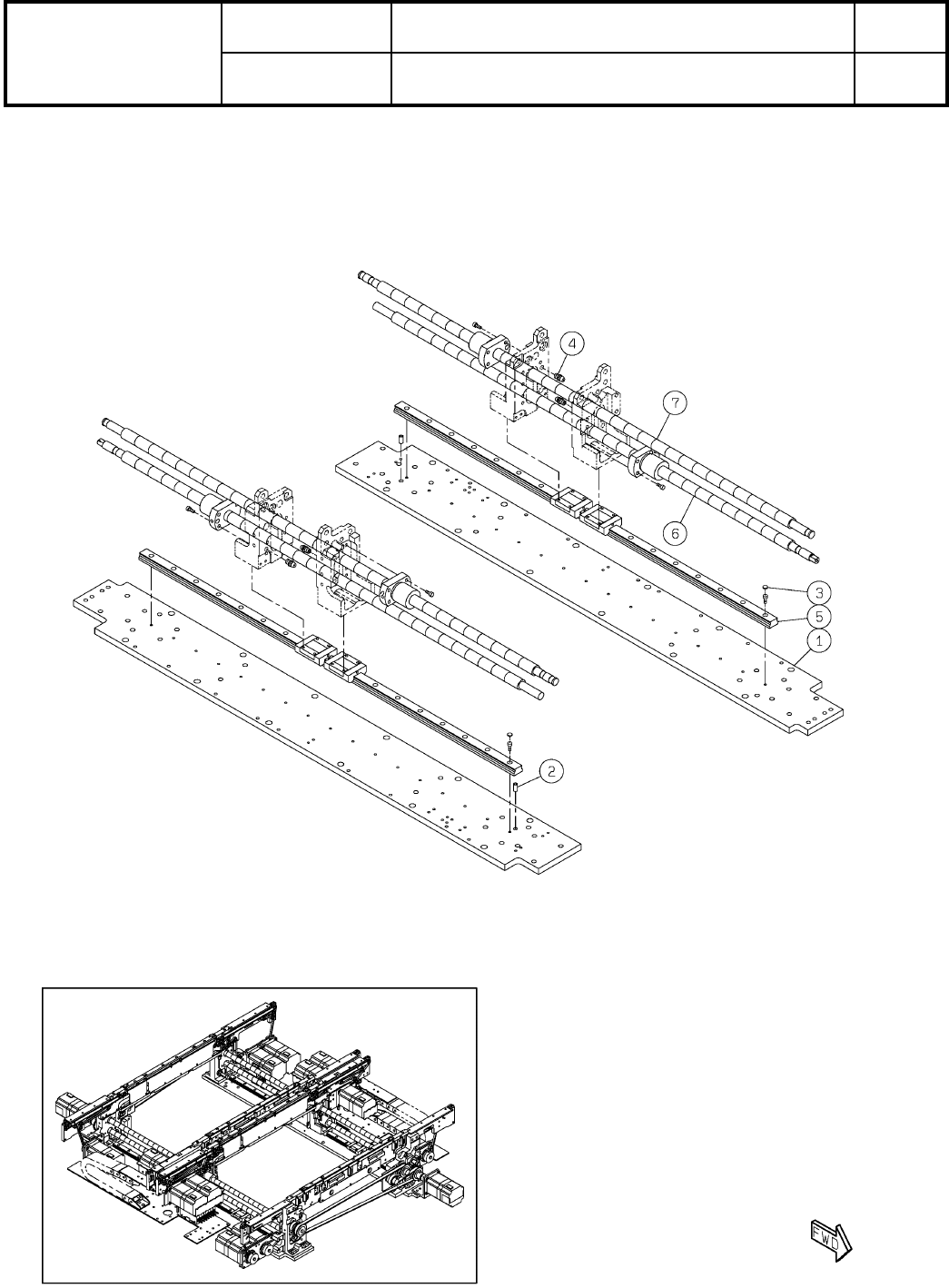 4

7

6

3

5

1

2

FWD