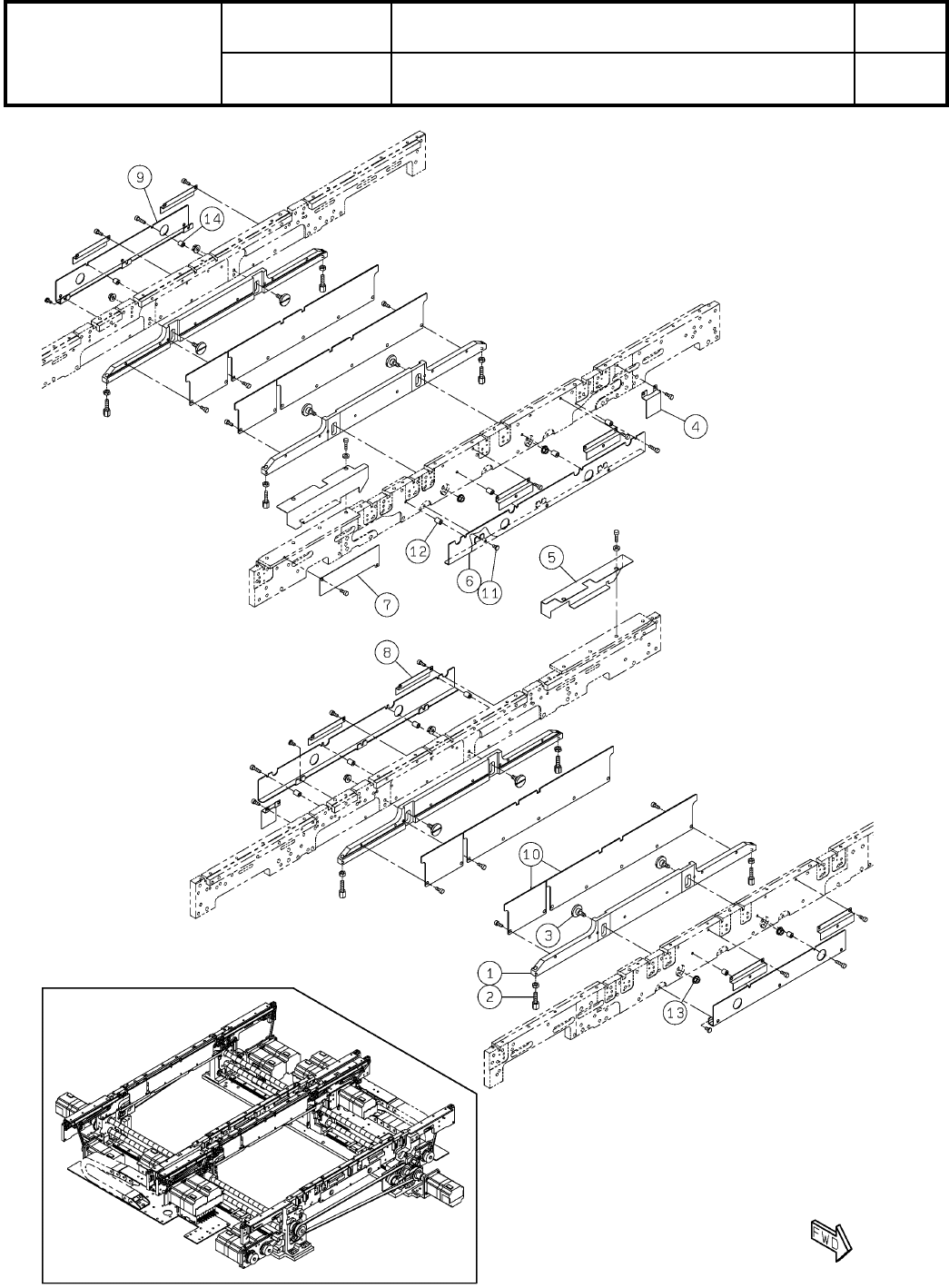 9
14
4
12
6
11
5
7
8
10
3
1
2
13
FWD