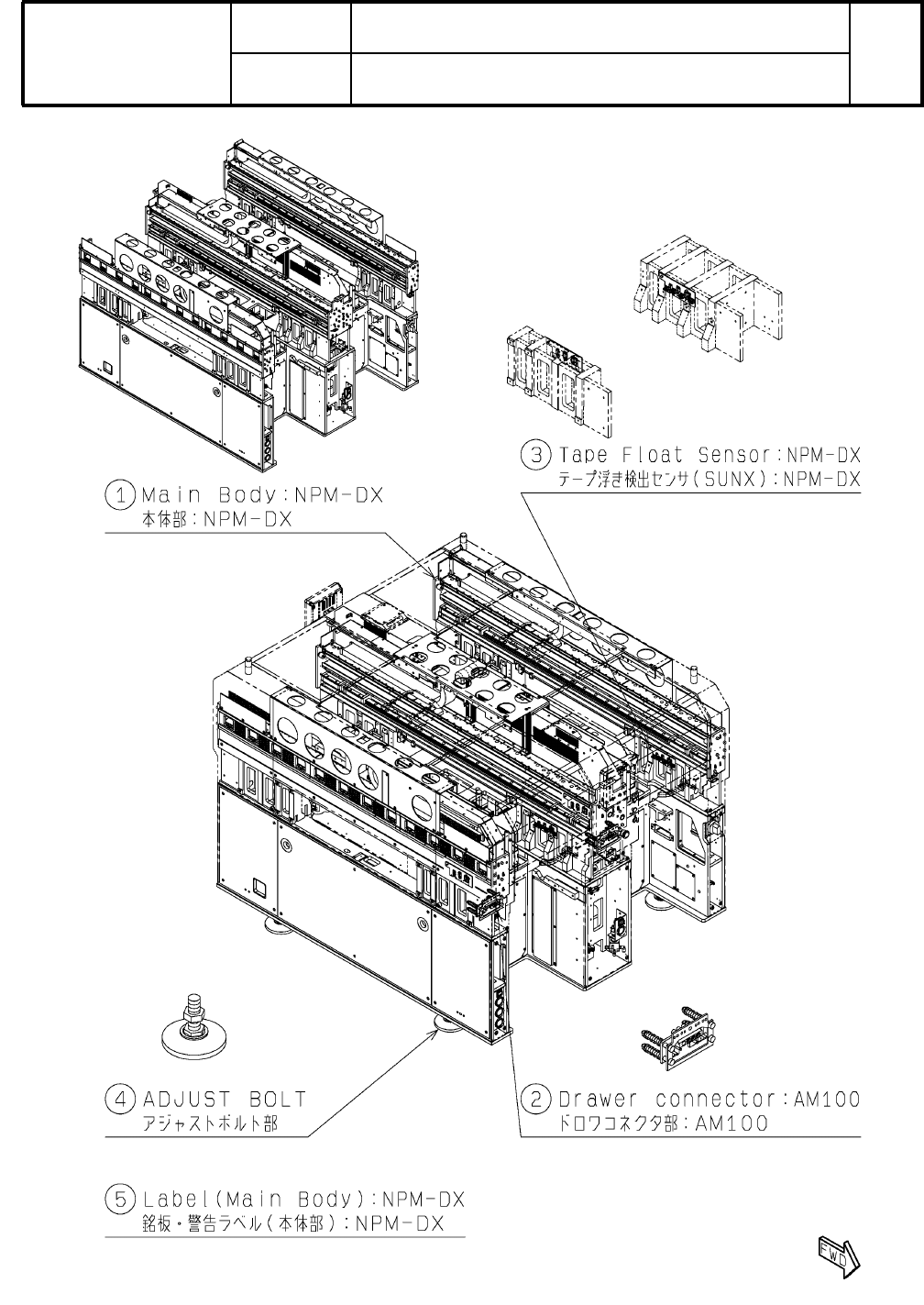 ③ Tape Float Sensor:NPM-DX
テープ浮き検出センサ(SUNX):NPM-DX

① Main Body:NPM-DX
本体部:NPM-DX

④ ADJUST BOLT
アジャストボルト部

② Drawer connector:AM100
ドロワコネクタ部:AM100

⑤ Label(Main Body):NPM-DX
銘板・警告ラベル(本体部):NPM-DX

FWD