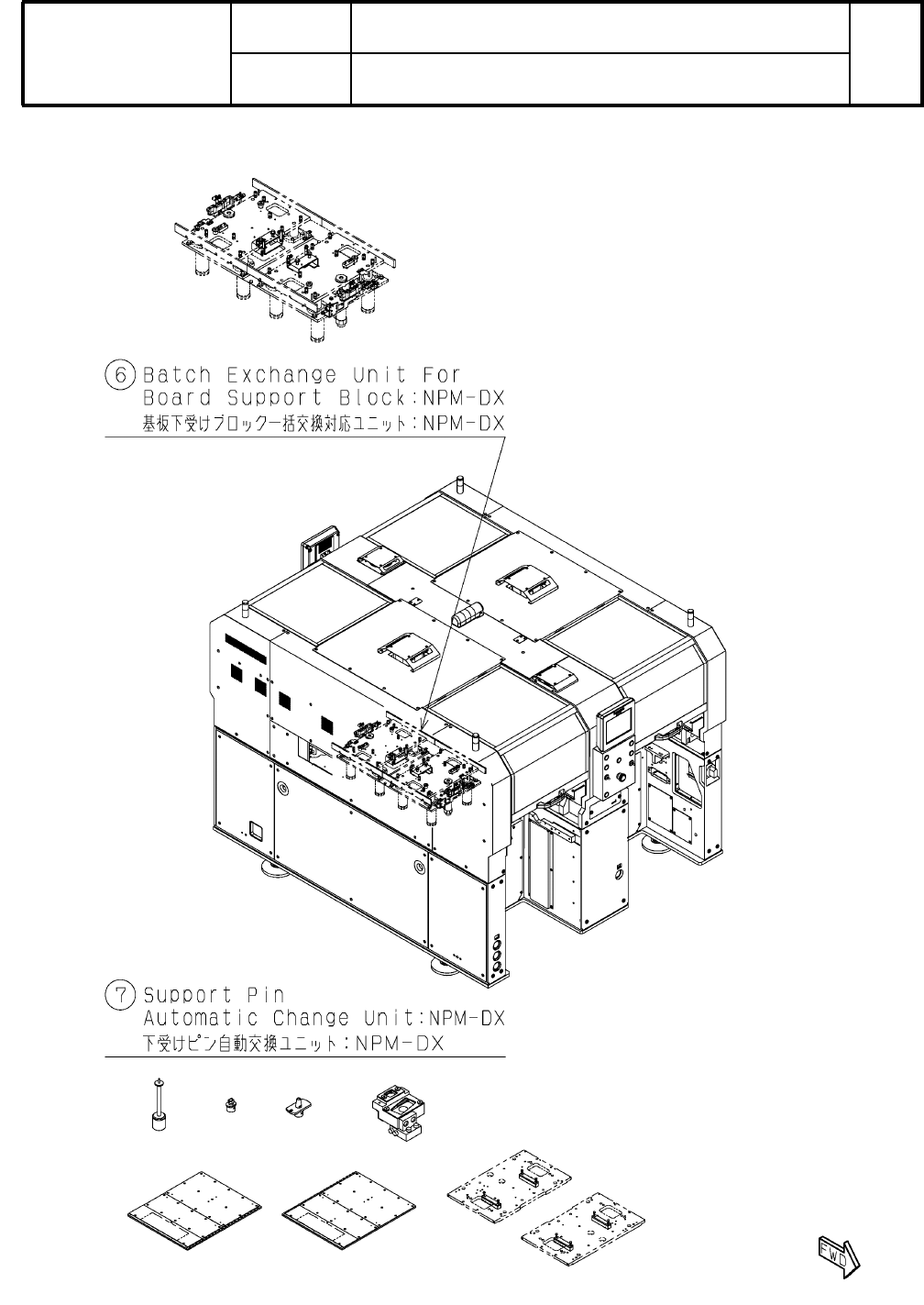 ⑥ Batch Exchange Unit For Board Support Block:NPM-DX
基板下受けブロック一括交換対応ユニット:NPM-DX

⑦ Support Pin Automatic Change Unit:NPM-DX
下受けピン自動交換ユニット:NPM-DX

FWD