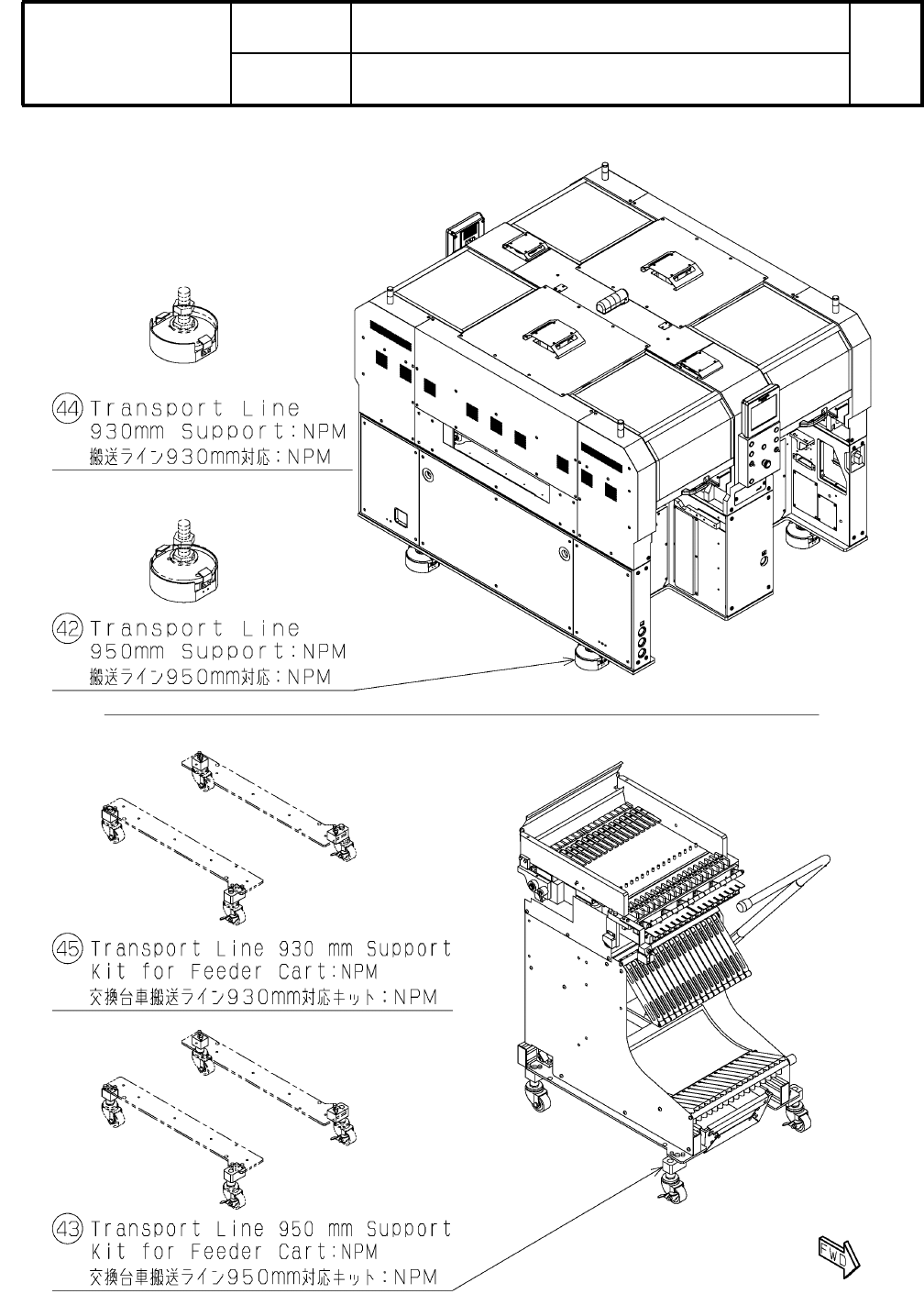 44 Transport Line 930mm Support:NPM
搬送ライン930mm対応:NPM

42 Transport Line 950mm Support:NPM
搬送ライン950mm対応:NPM

45 Transport Line 930 mm Support Kit for Feeder Cart:NPM
交換台車搬送ライン930mm対応キット:NPM

43 Transport Line 950 mm Support Kit for Feeder Cart:NPM
交換台車搬送ライン950mm対応キット:NPM

FWD