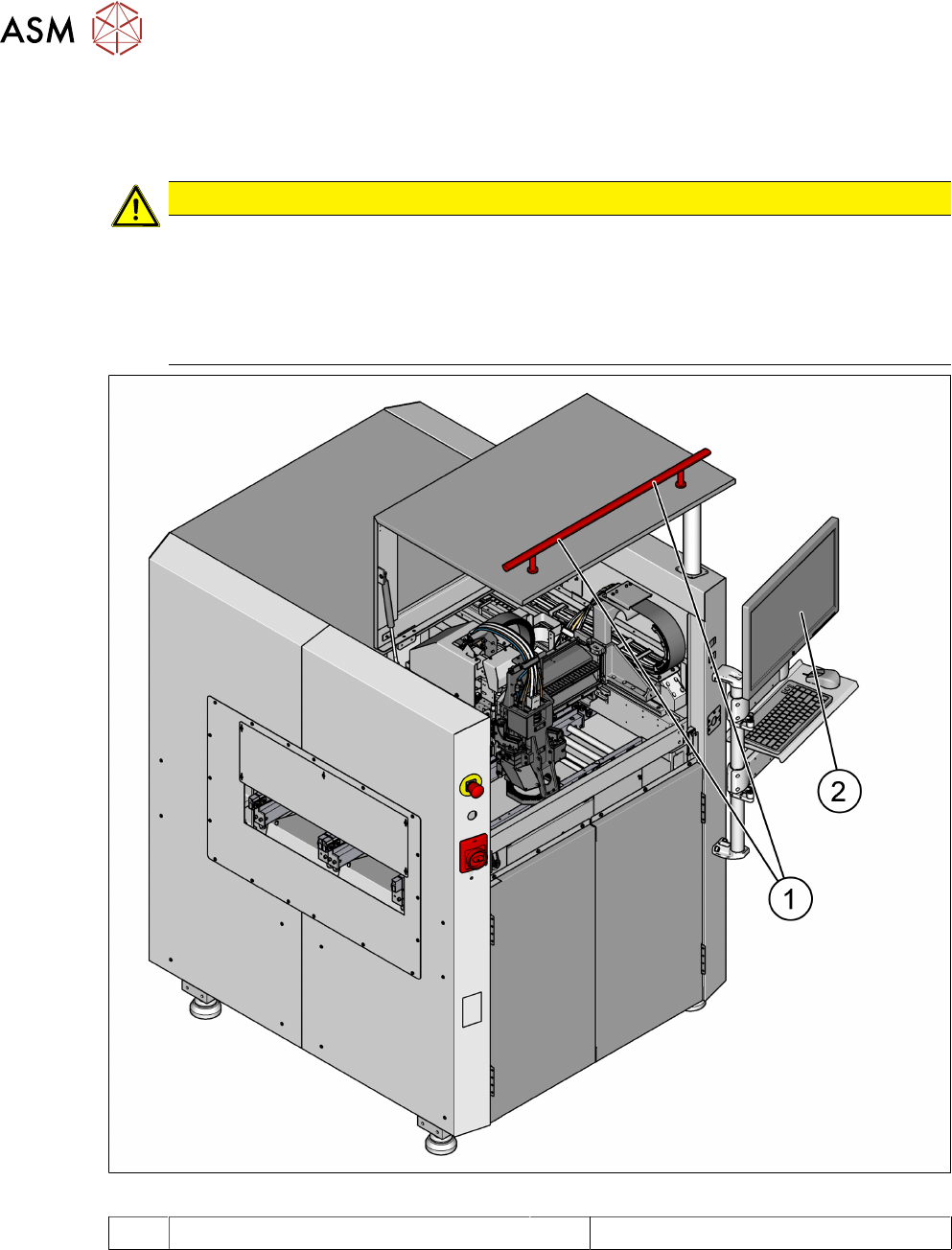 ASM

2

1