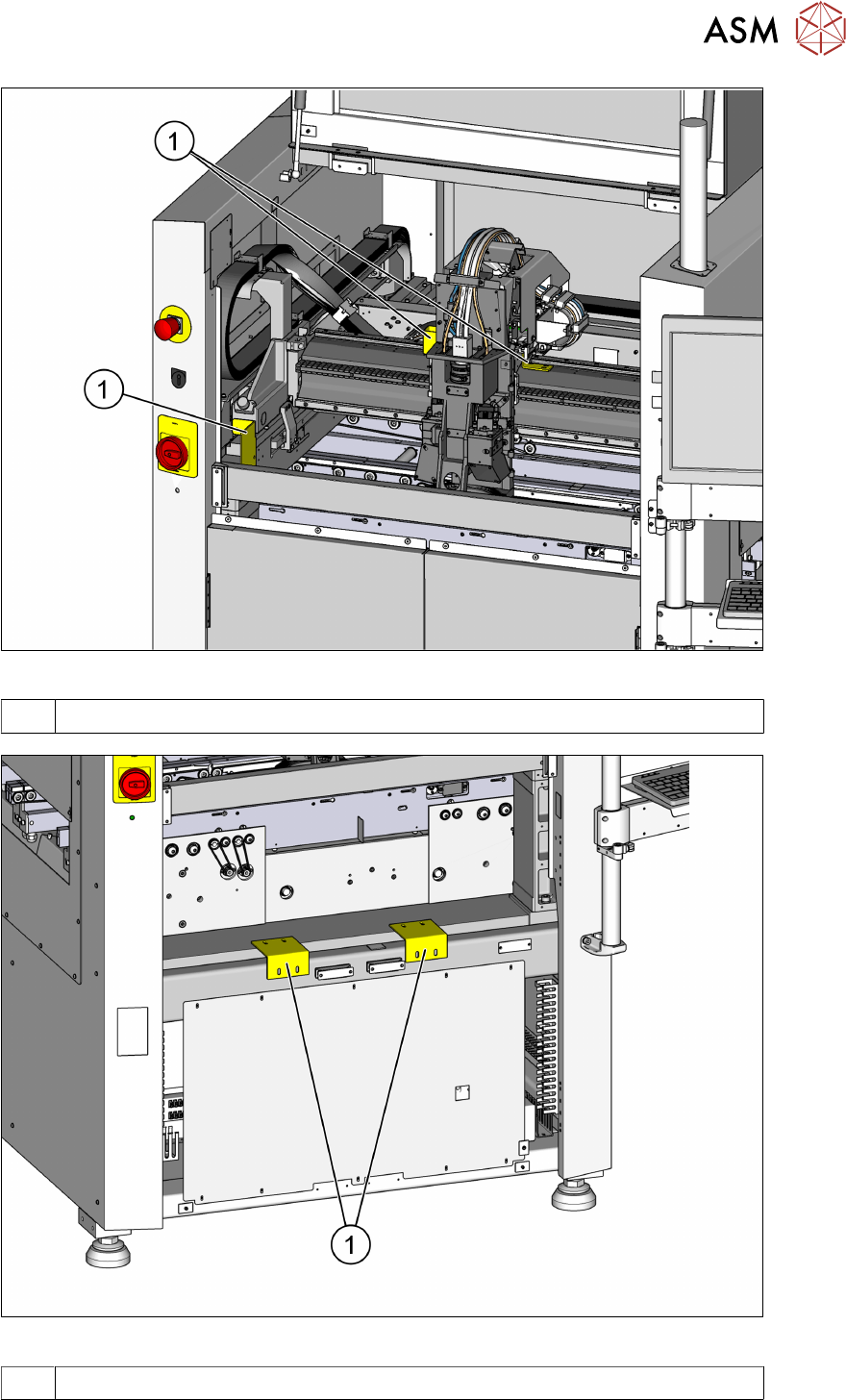 ASM

1

1

1