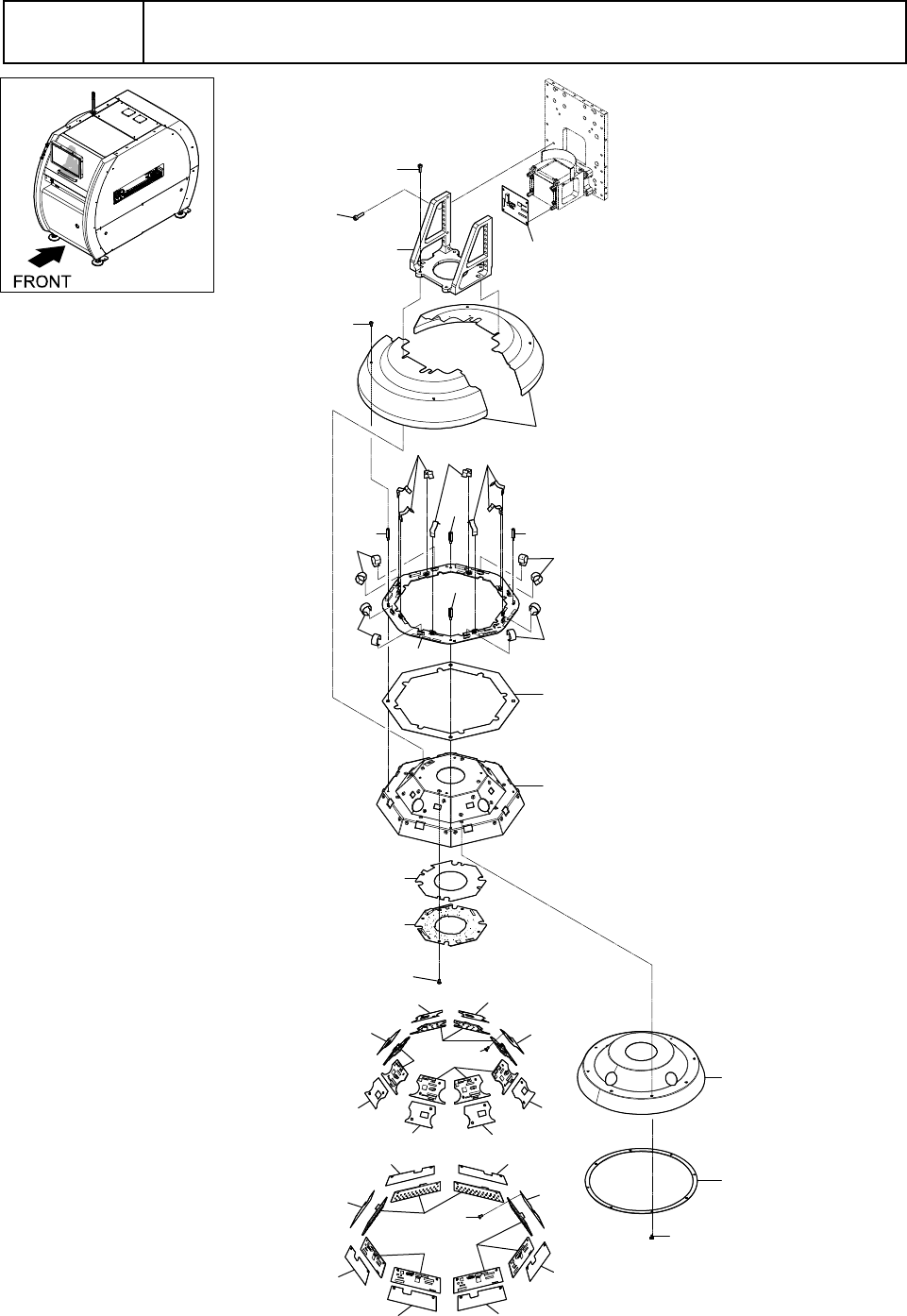 FRONT