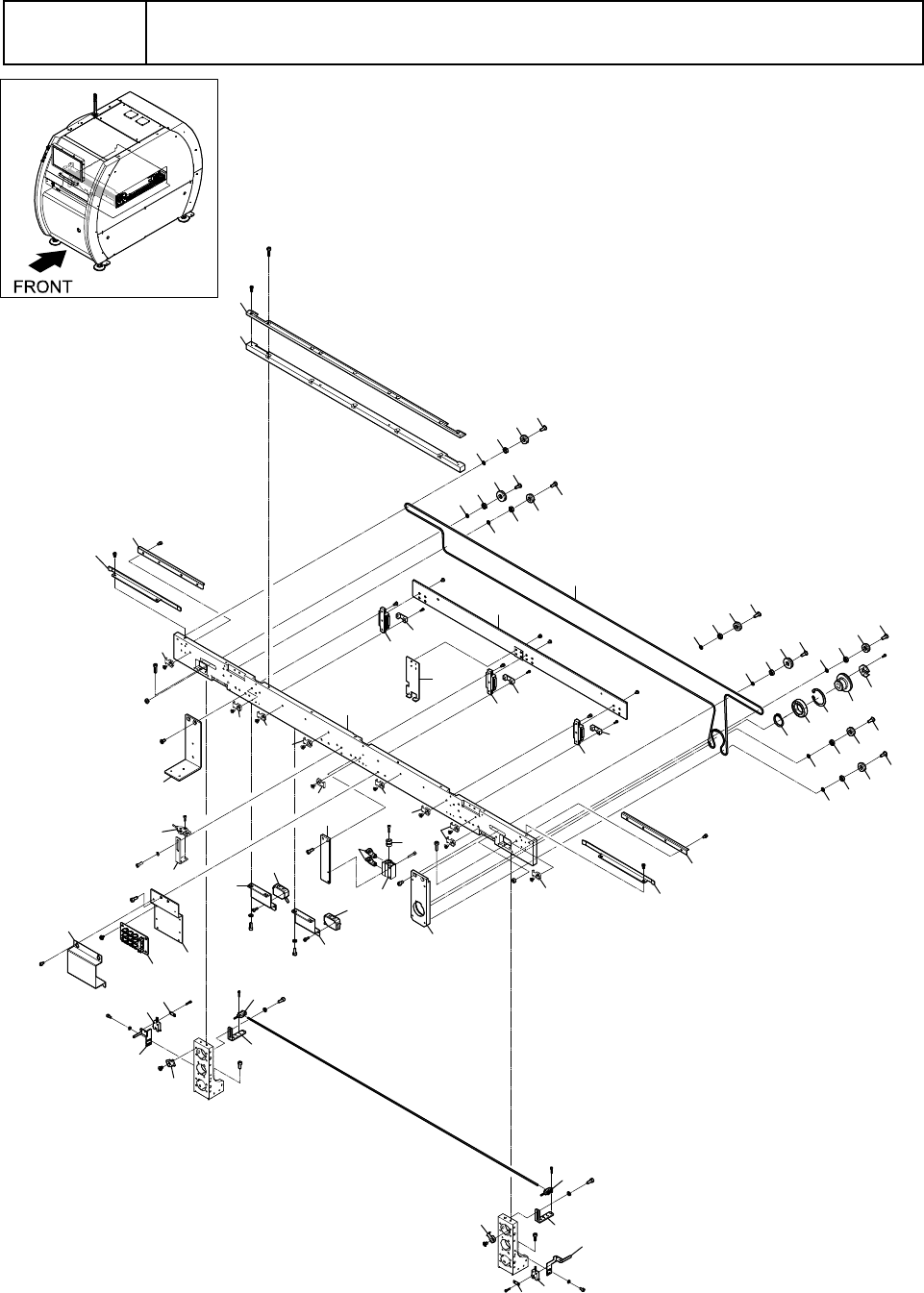 FRONT