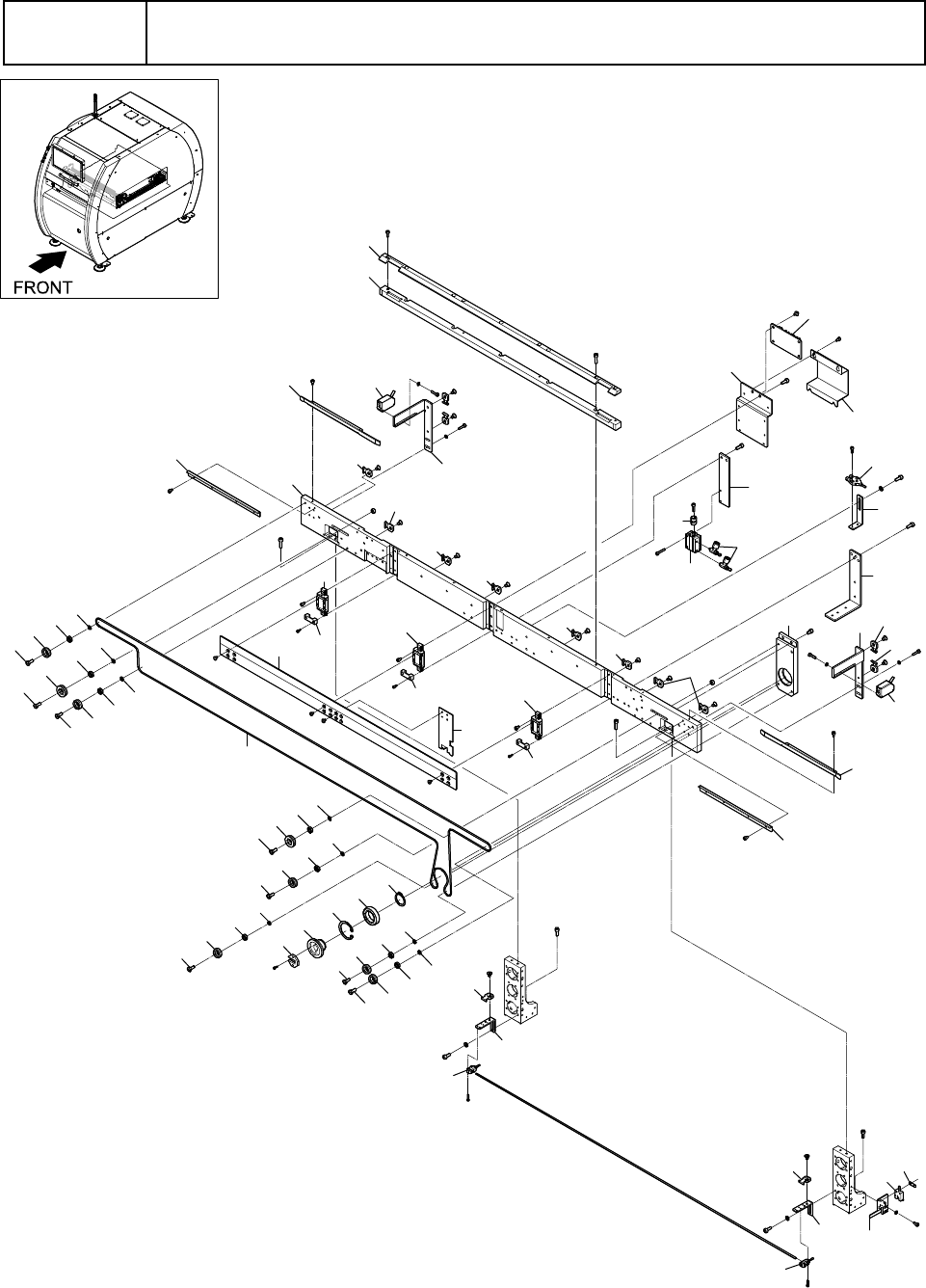 FRONT