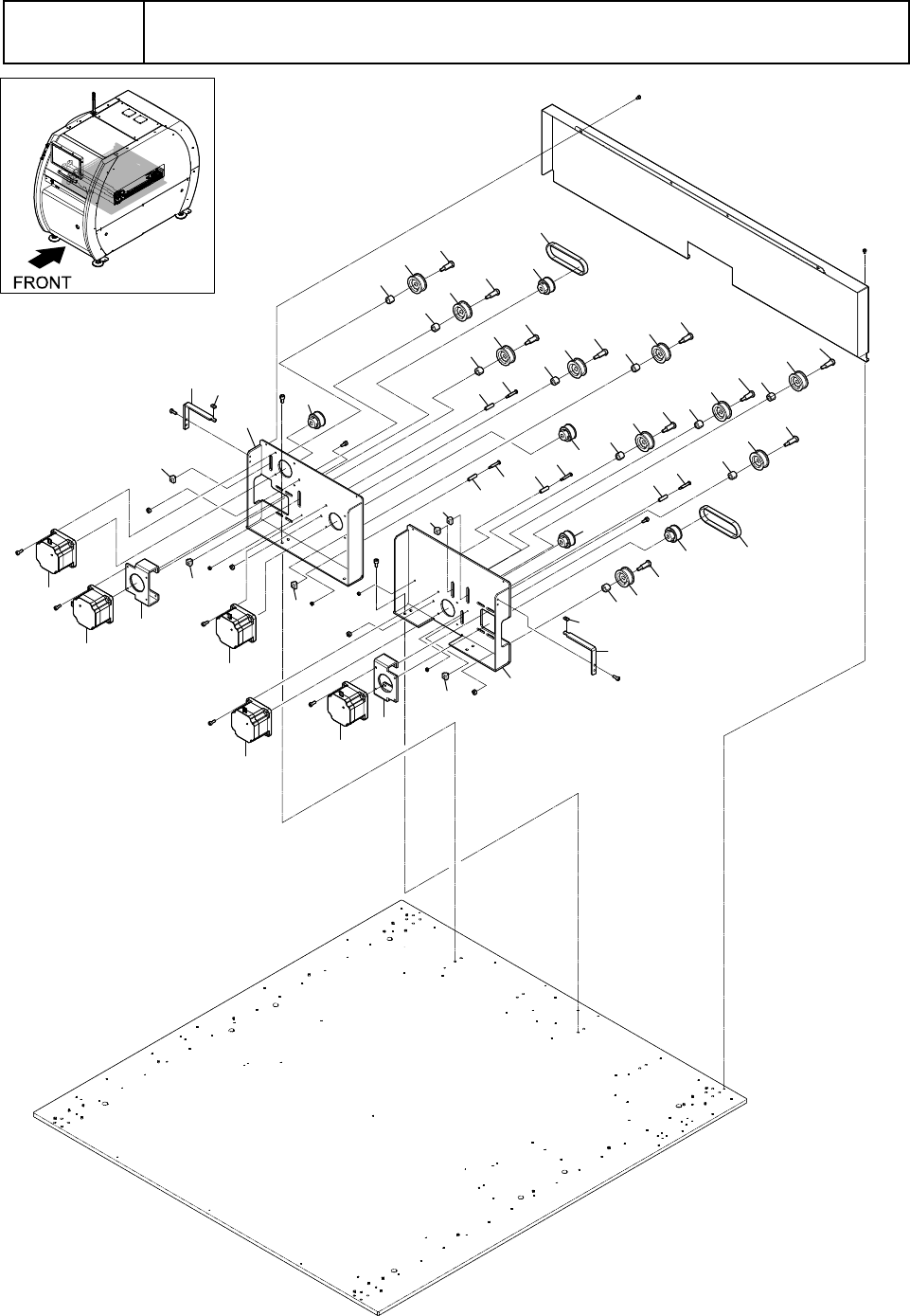 FRONT