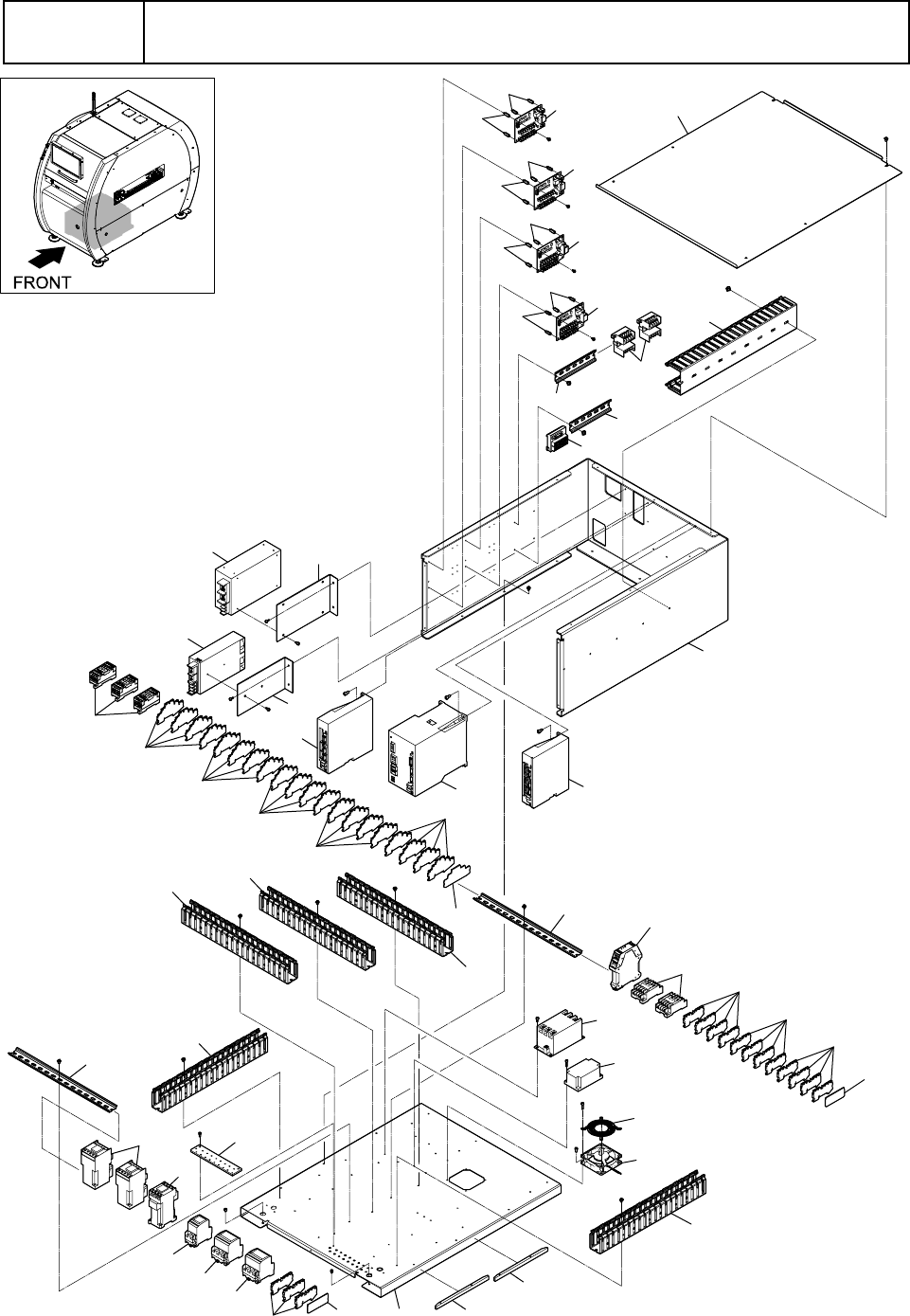 FRONT