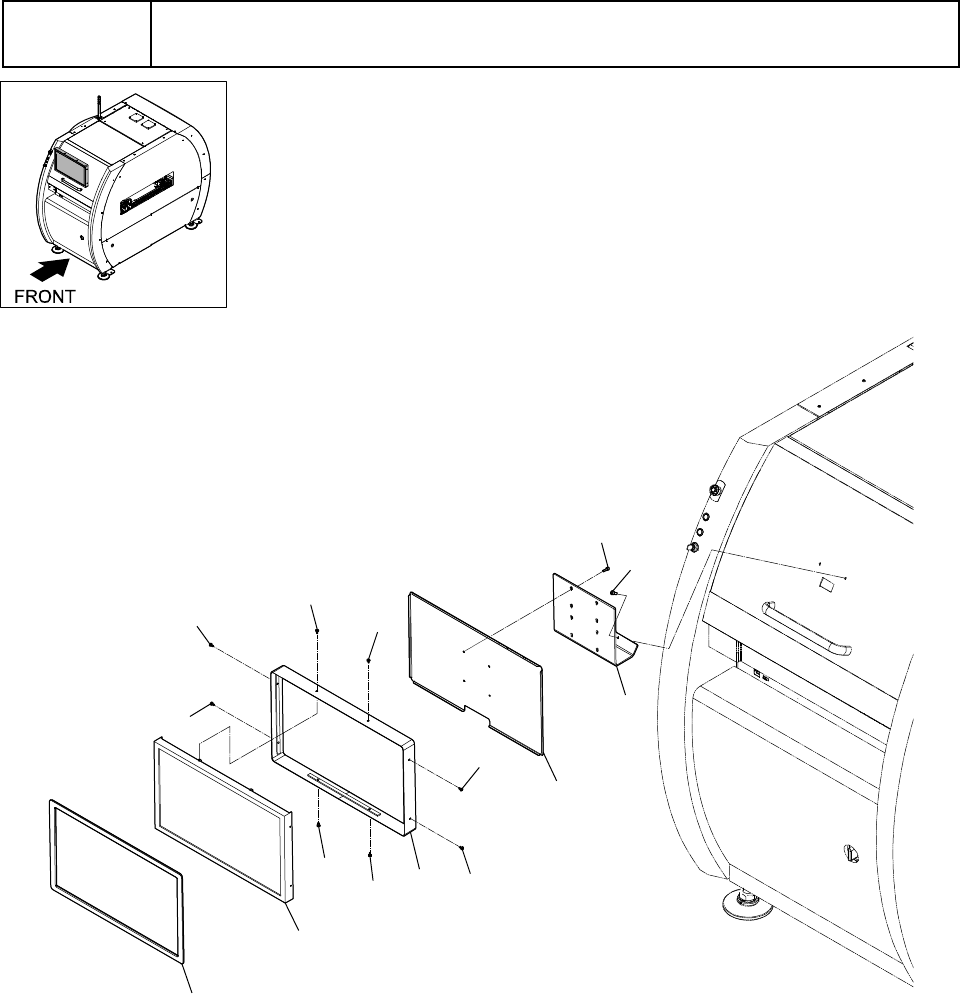 FRONT