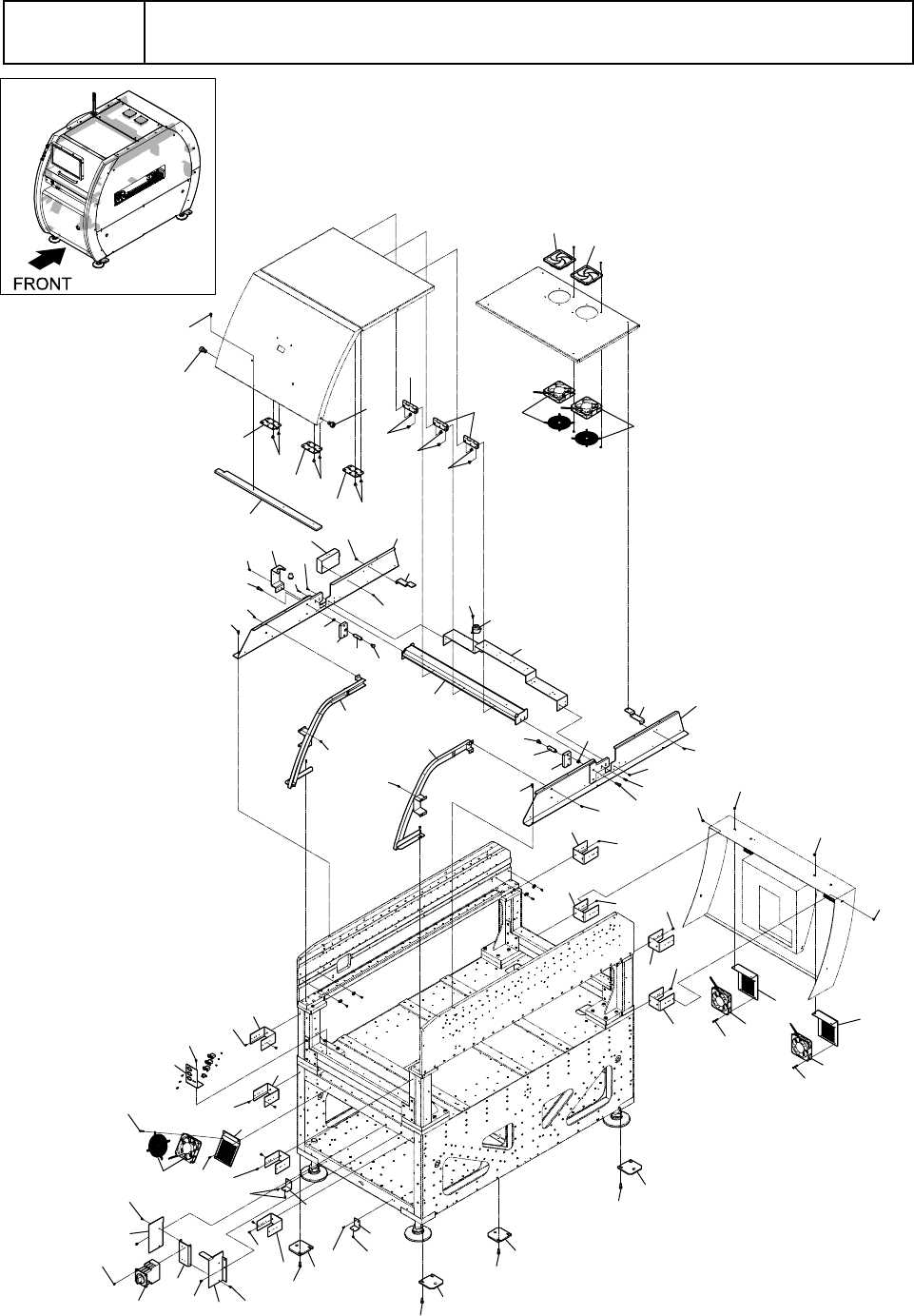 FRONT