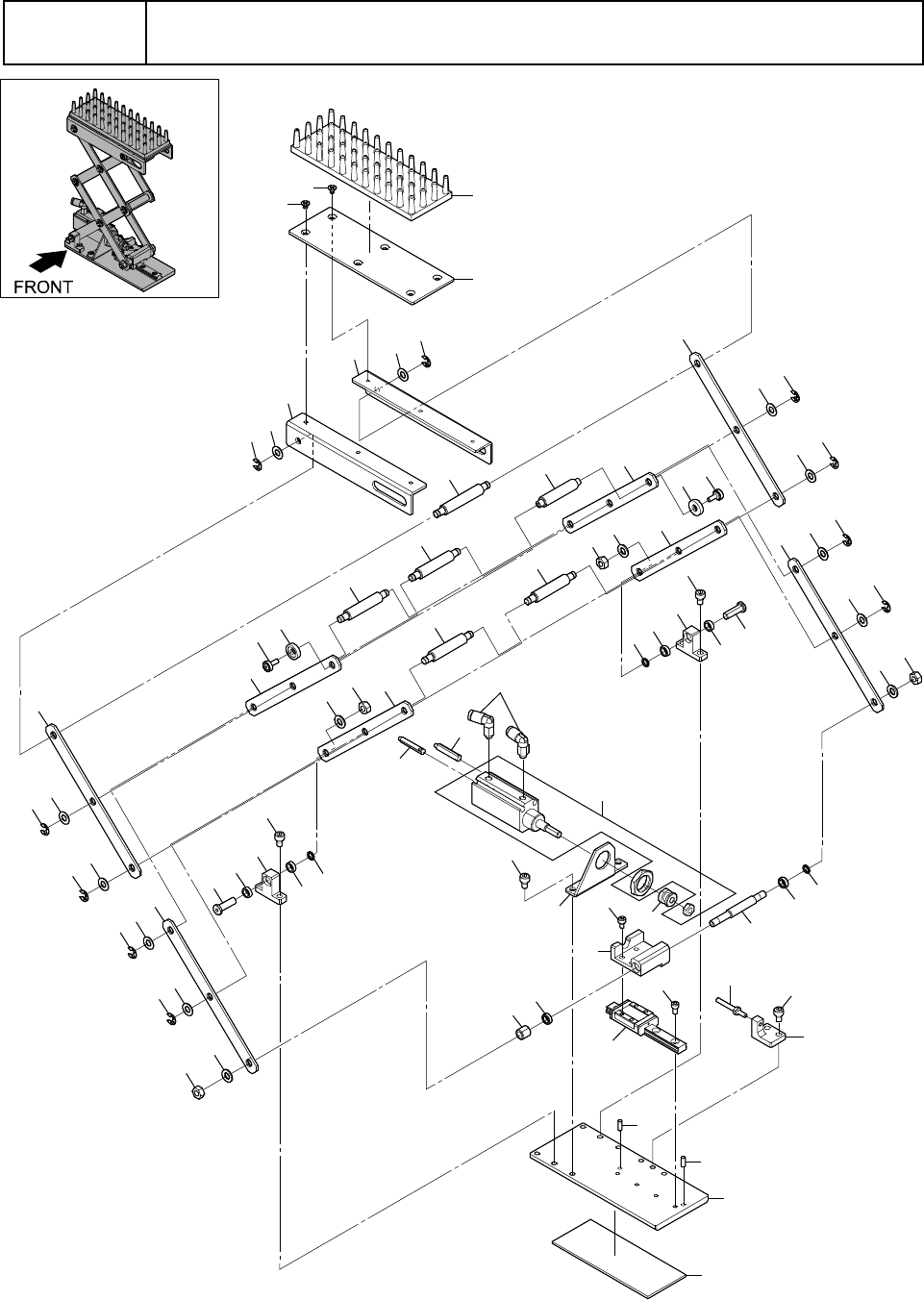 FRONT