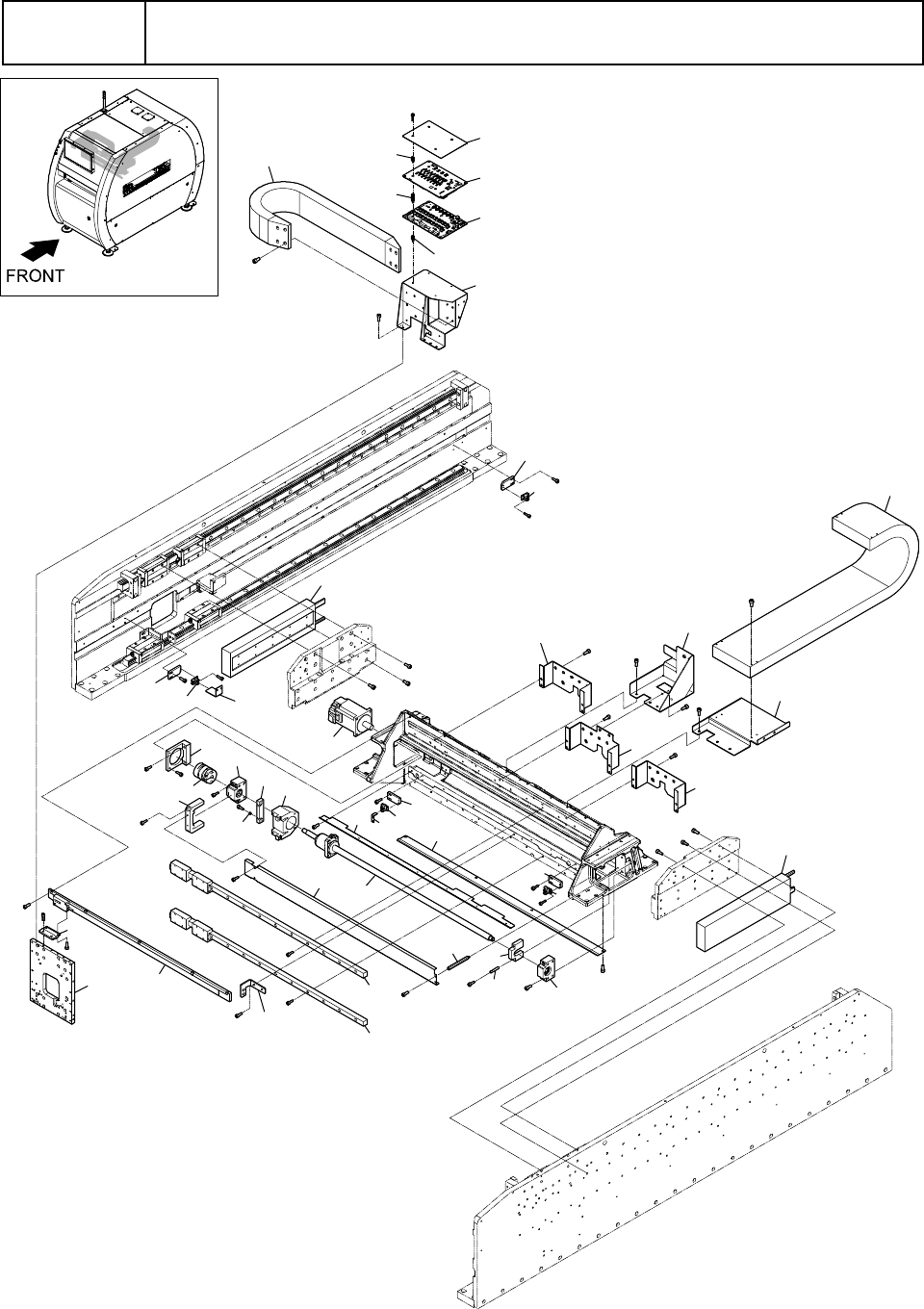 FRONT