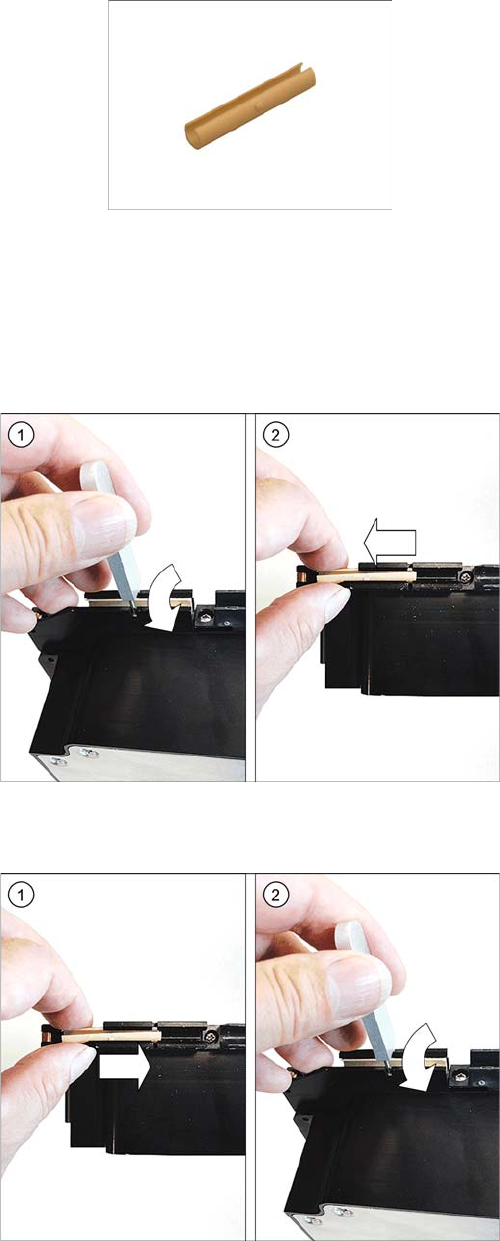 1

2

1

2