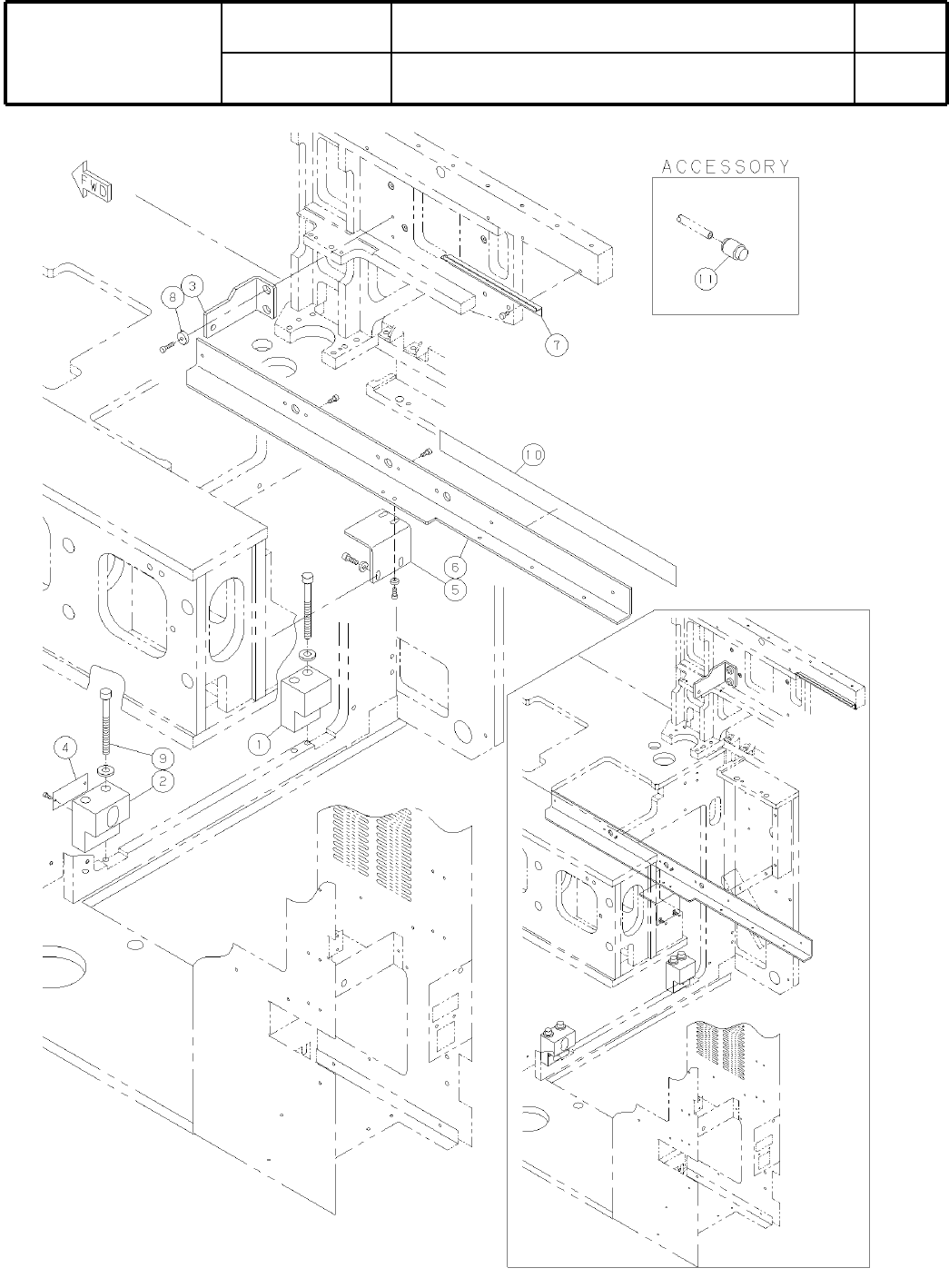 FWD

ACCESSORY

11

8
3

7

10

6
5

1

4

9
2