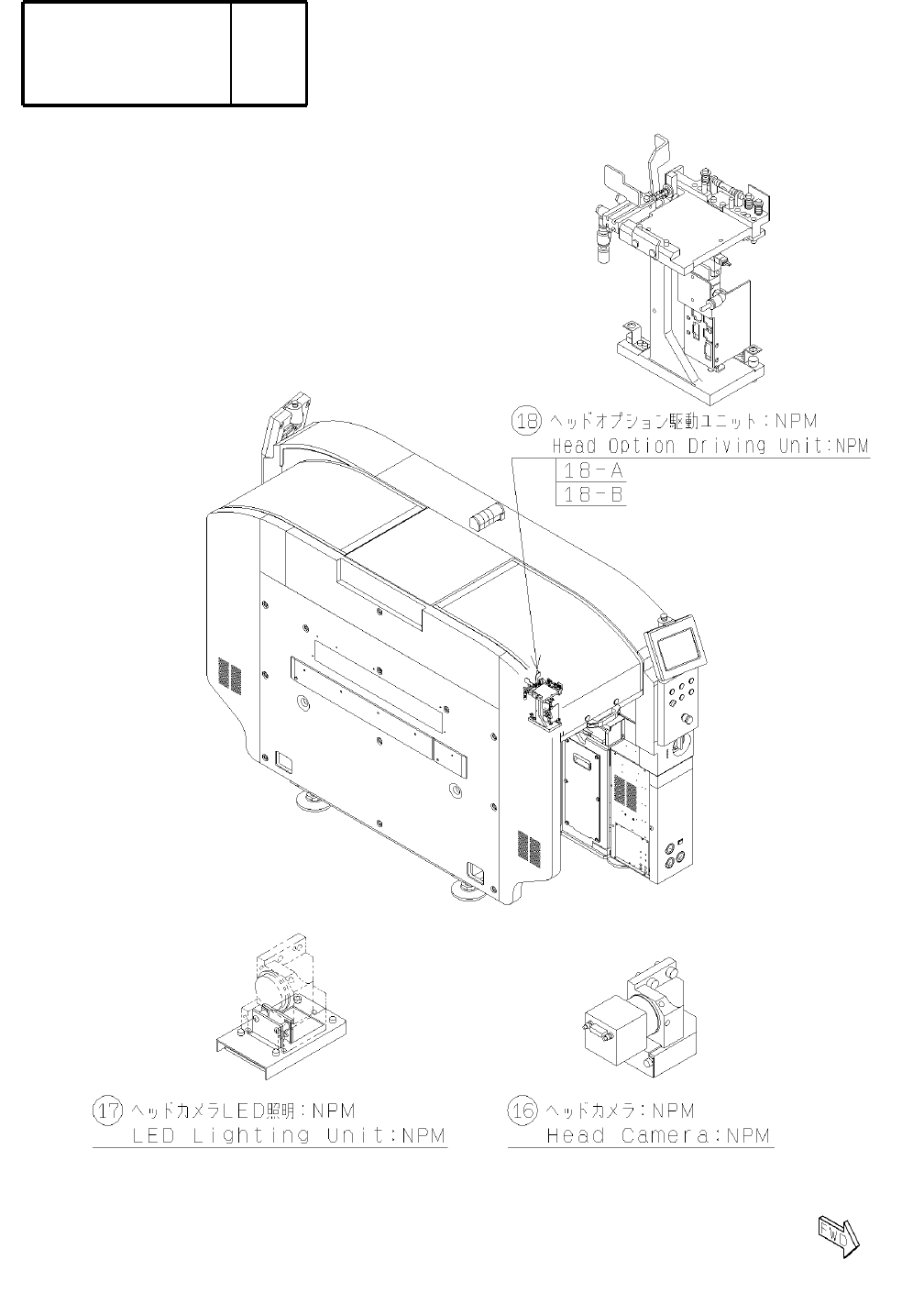 18 ヘッドオプション駆動ユニット:NPM
Head Option Driving Unit:NPM
18-A
18-B

17 ヘッドカメラLED照明:NPM
LED Lighting Unit:NPM

16 ヘッドカメラ:NPM
Head Camera:NPM

FWD