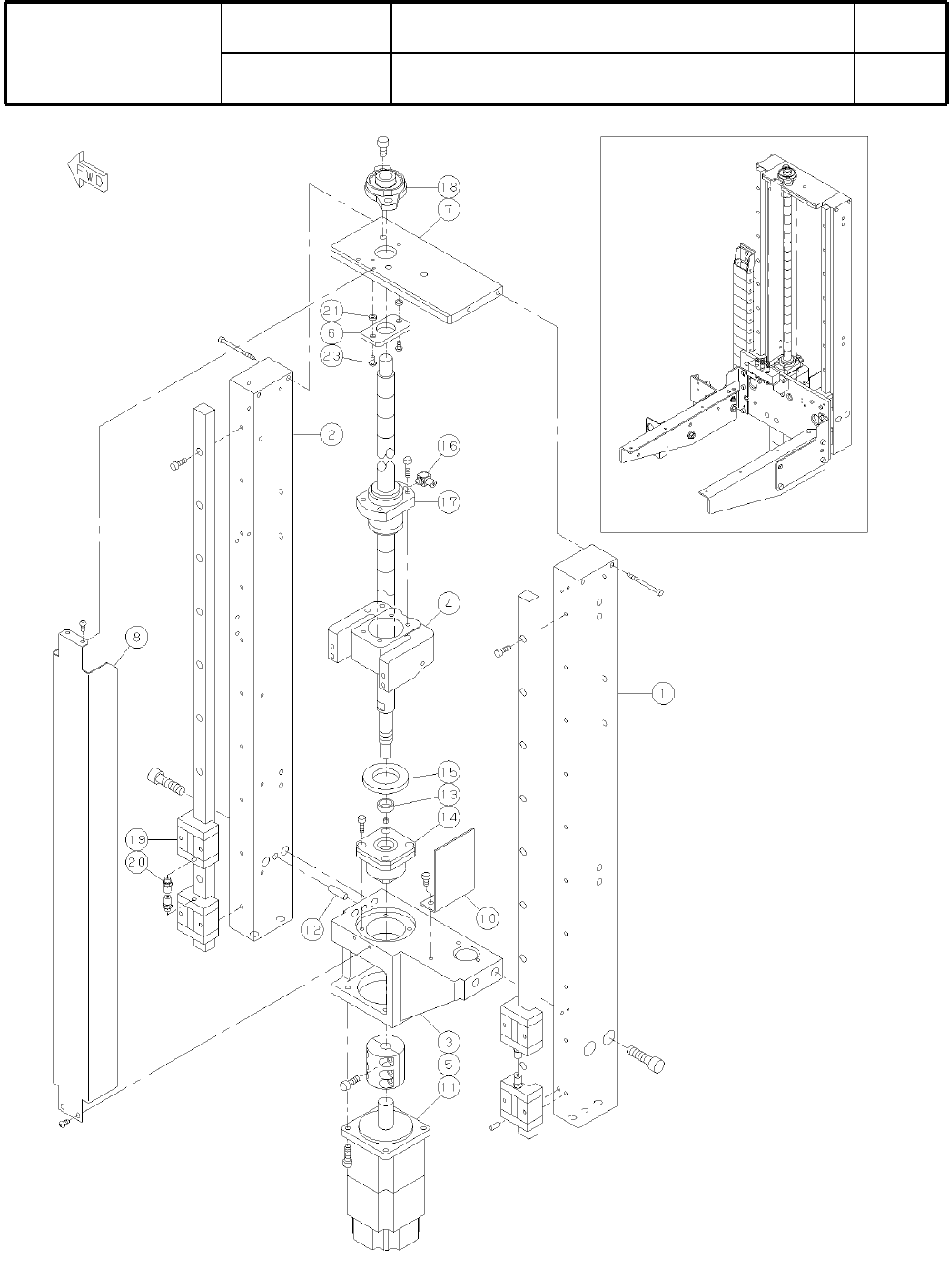 FWD

18
7
21
6
23
2
16
17
4
8
1
15
13
14
19
20
10
12
3
5
11