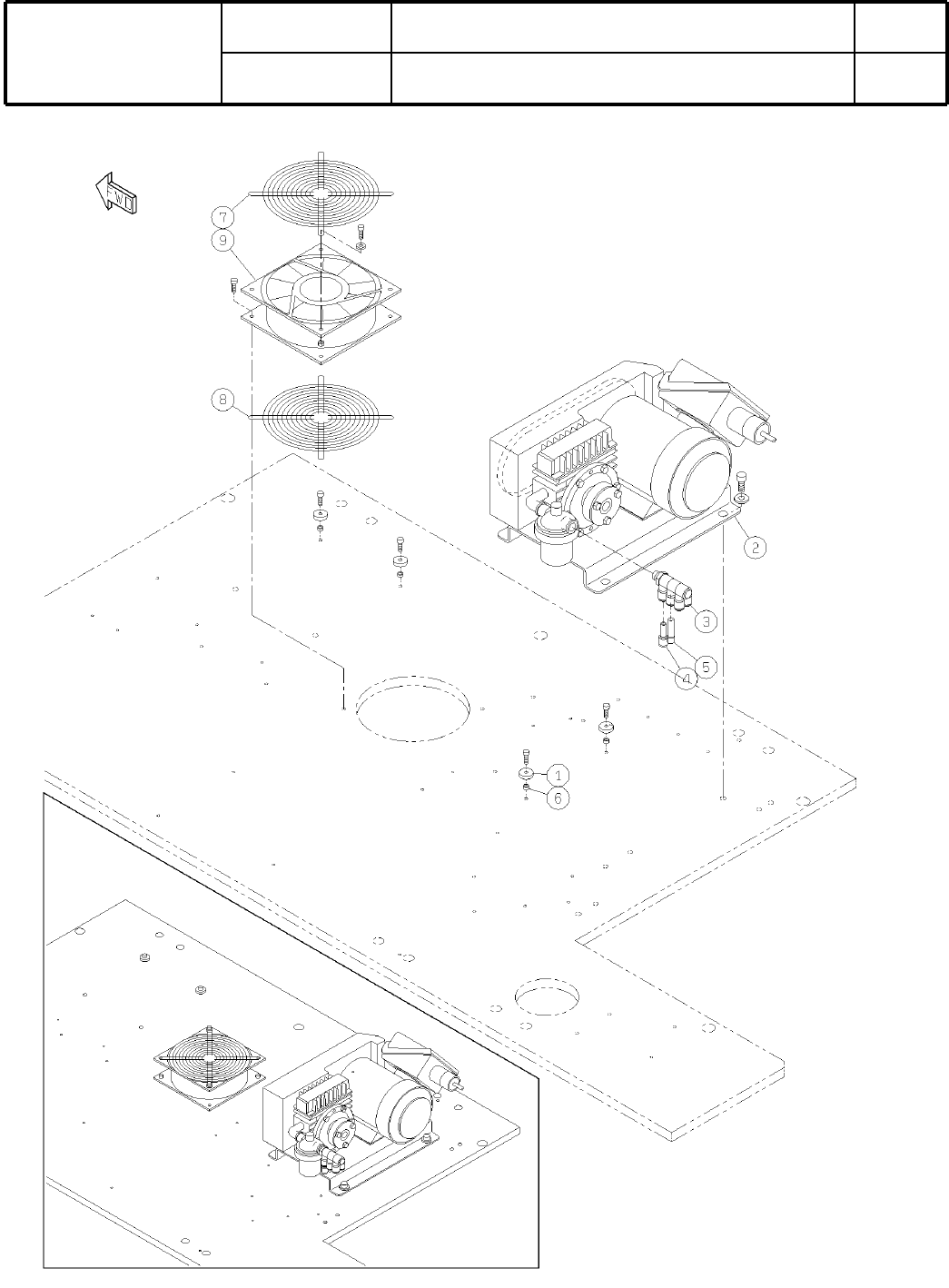 FWD

7

9

8

2

3

5

4

1

6