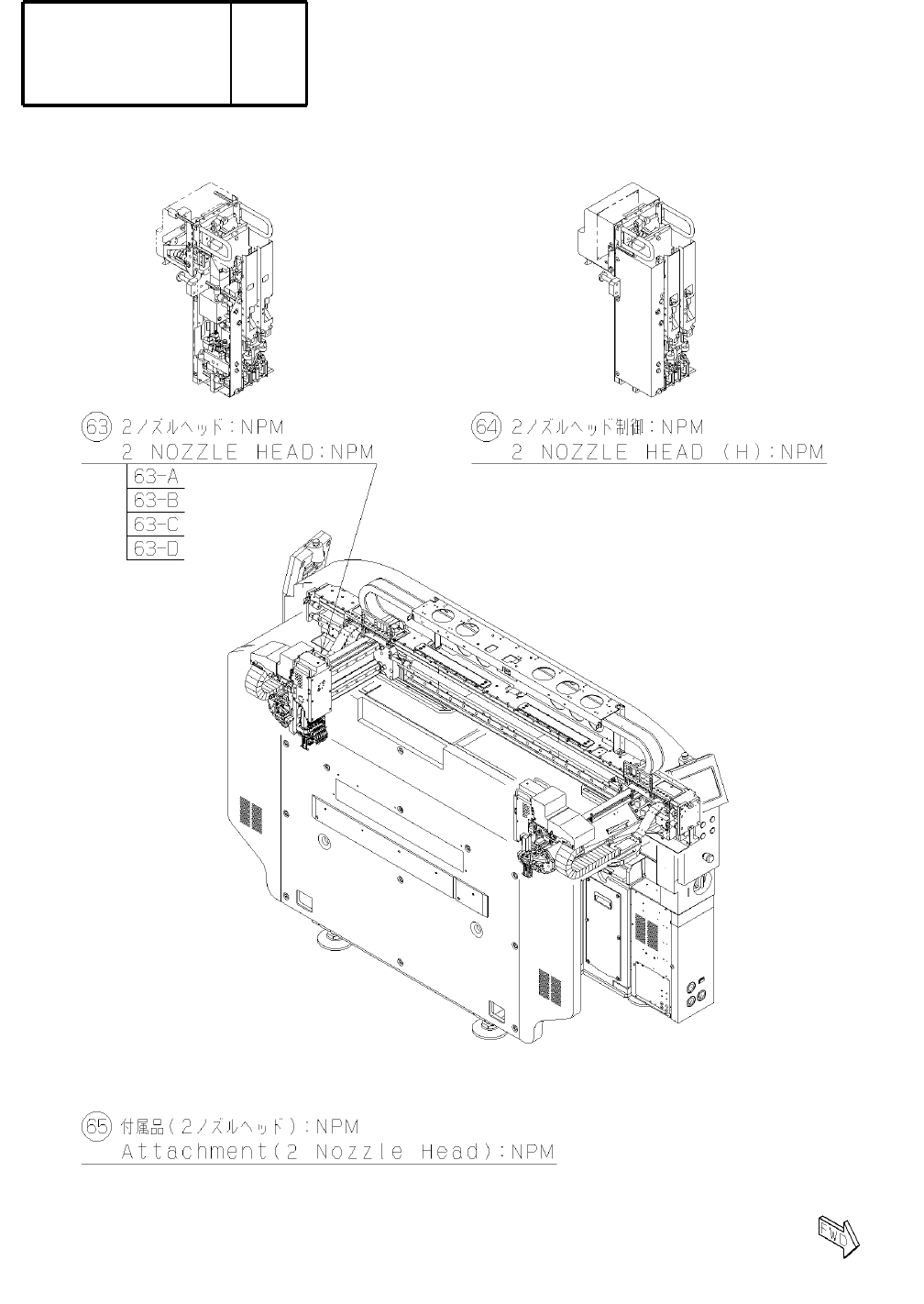 63 2ノズルヘッド:NPM
2 NOZZLE HEAD:NPM

63-A
63-B
63-C
63-D

64 2ノズルヘッド制御:NPM
2 NOZZLE HEAD (H):NPM

65 付属品(2ノズルヘッド):NPM
Attachment(2 Nozzle Head):NPM

FWD