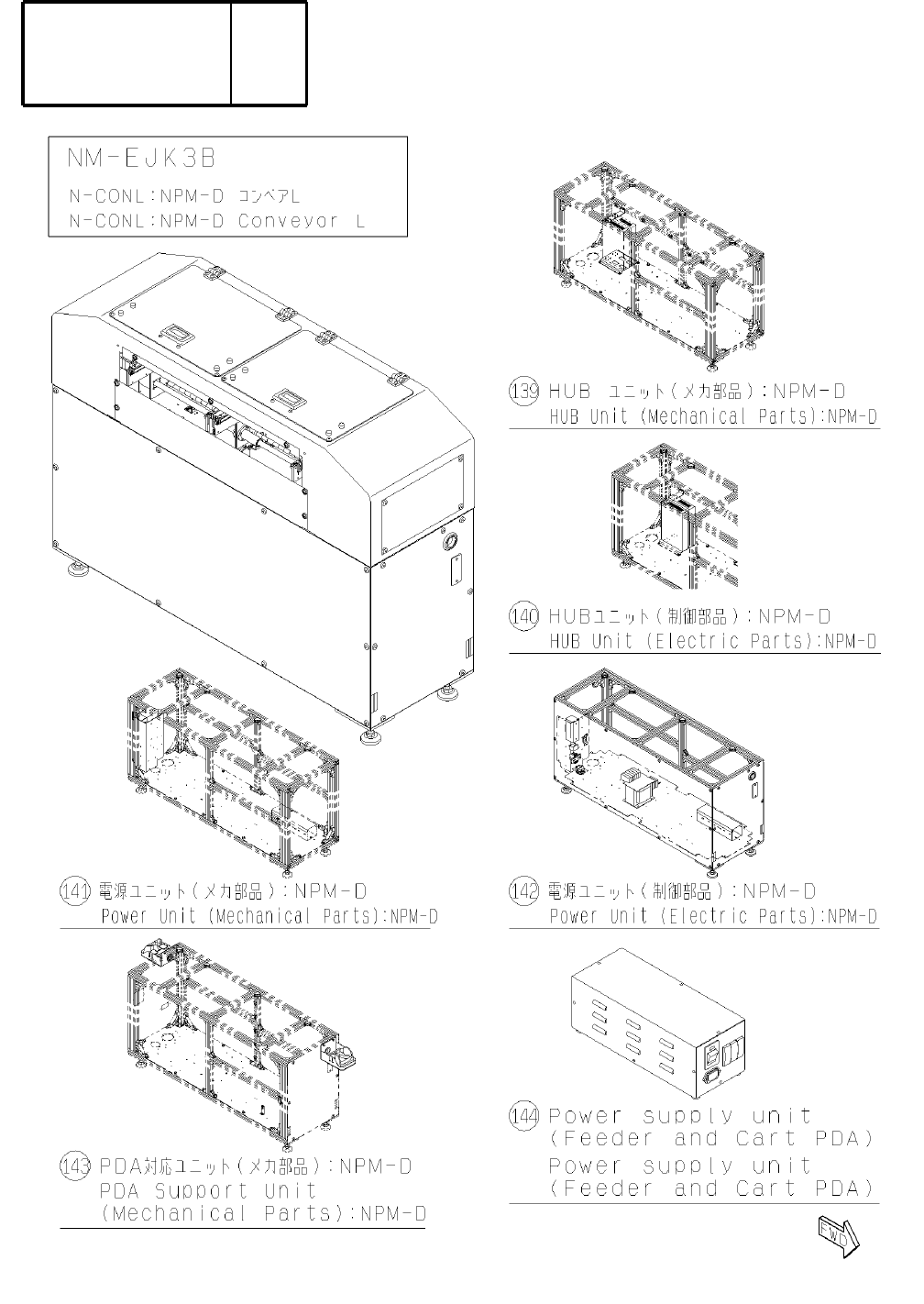 NM-EJK3B
N-CONL:NPM-D コンベアL
N-CONL:NPM-D Conveyor L

139 HUB ユニット(メカ部品):NPM-D
HUB Unit (Mechanical Parts):NPM-D

140 HUBユニット(制御部品):NPM-D
HUB Unit (Electric Parts):NPM-D

141 電源ユニット(メカ部品):NPM-D
Power Unit (Mechanical Parts):NPM-D

142 電源ユニット(制御部品):NPM-D
Power Unit (Electric Parts):NPM-D

143 PDA対応ユニット(メカ部品):NPM-D
PDA Support Unit
(Mechanical Parts):NPM-D

144 Power supply unit
(Feeder and Cart PDA)
Power supply unit
(Feeder and Cart PDA)

FWD