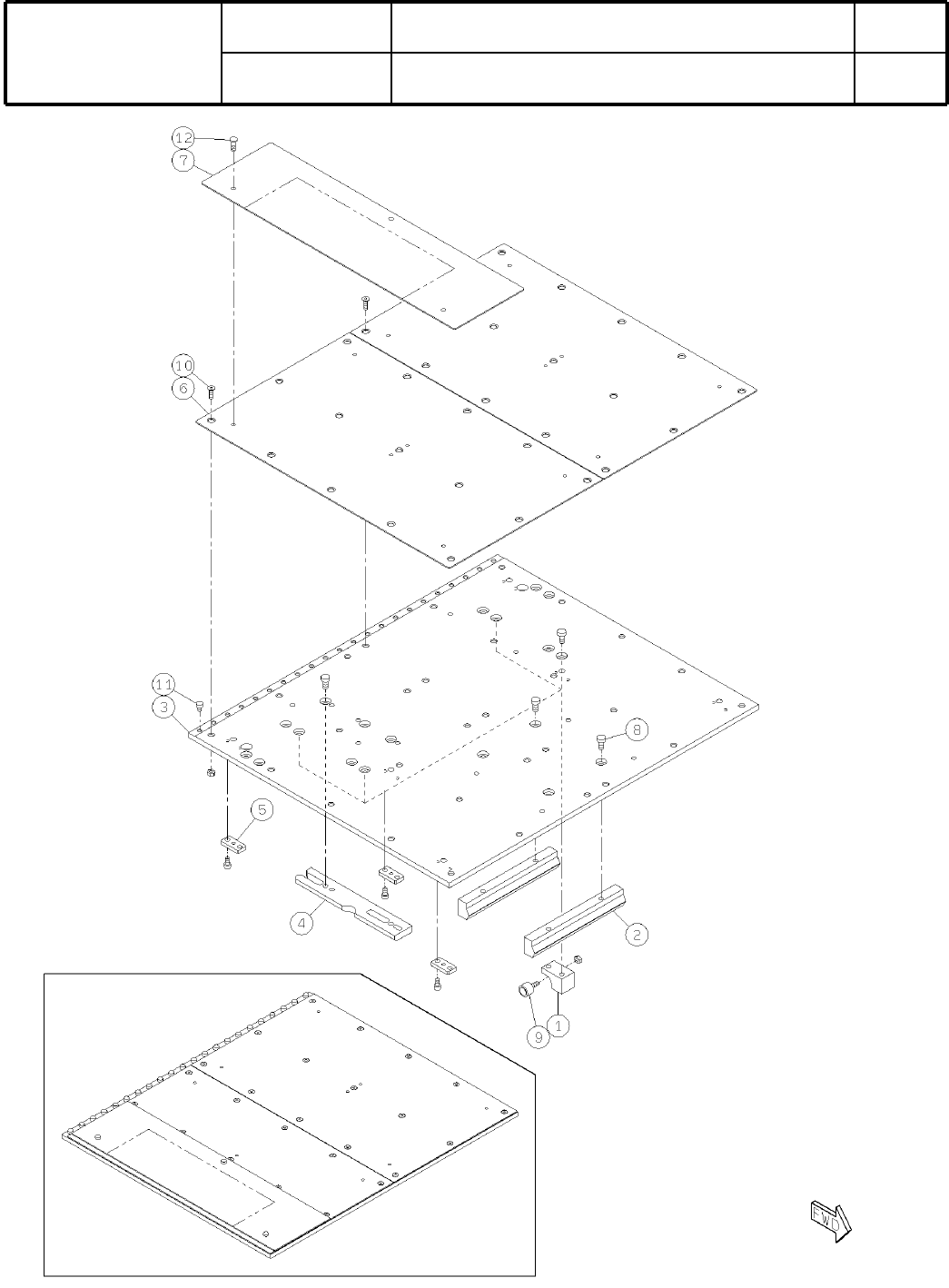 12
7
10
6
11
3
8
5
4
2
9
1
FWD