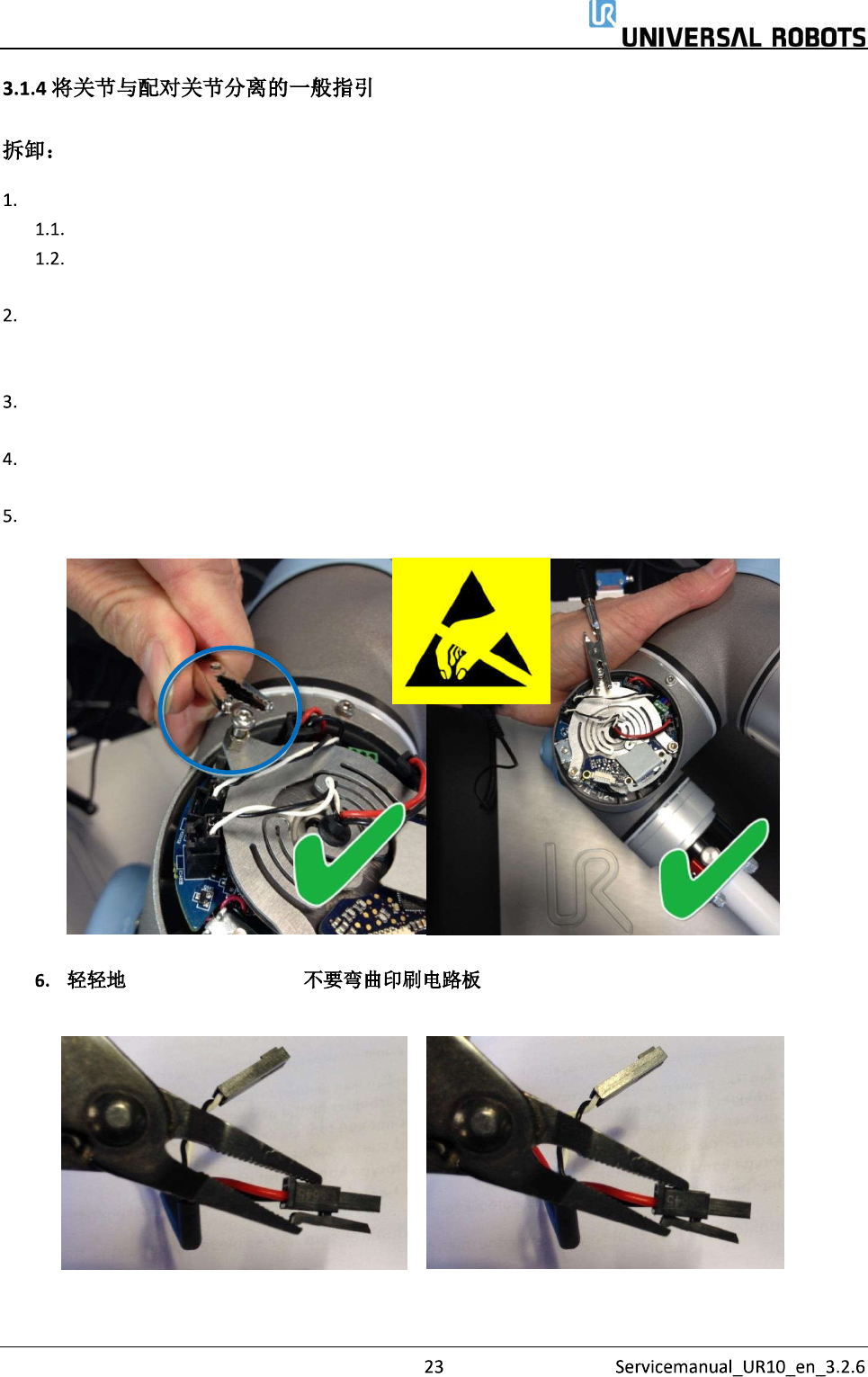 UNIVERSAL ROBOTS

3.1.4 将关节与配对关节分离的一般指引

拆卸：

1.

1.1.

1.2.

2.

3.

4.

5.

6. 轻轻地 不要弯曲印刷电路板

23 Servicemanual_UR10_en_3.2.6