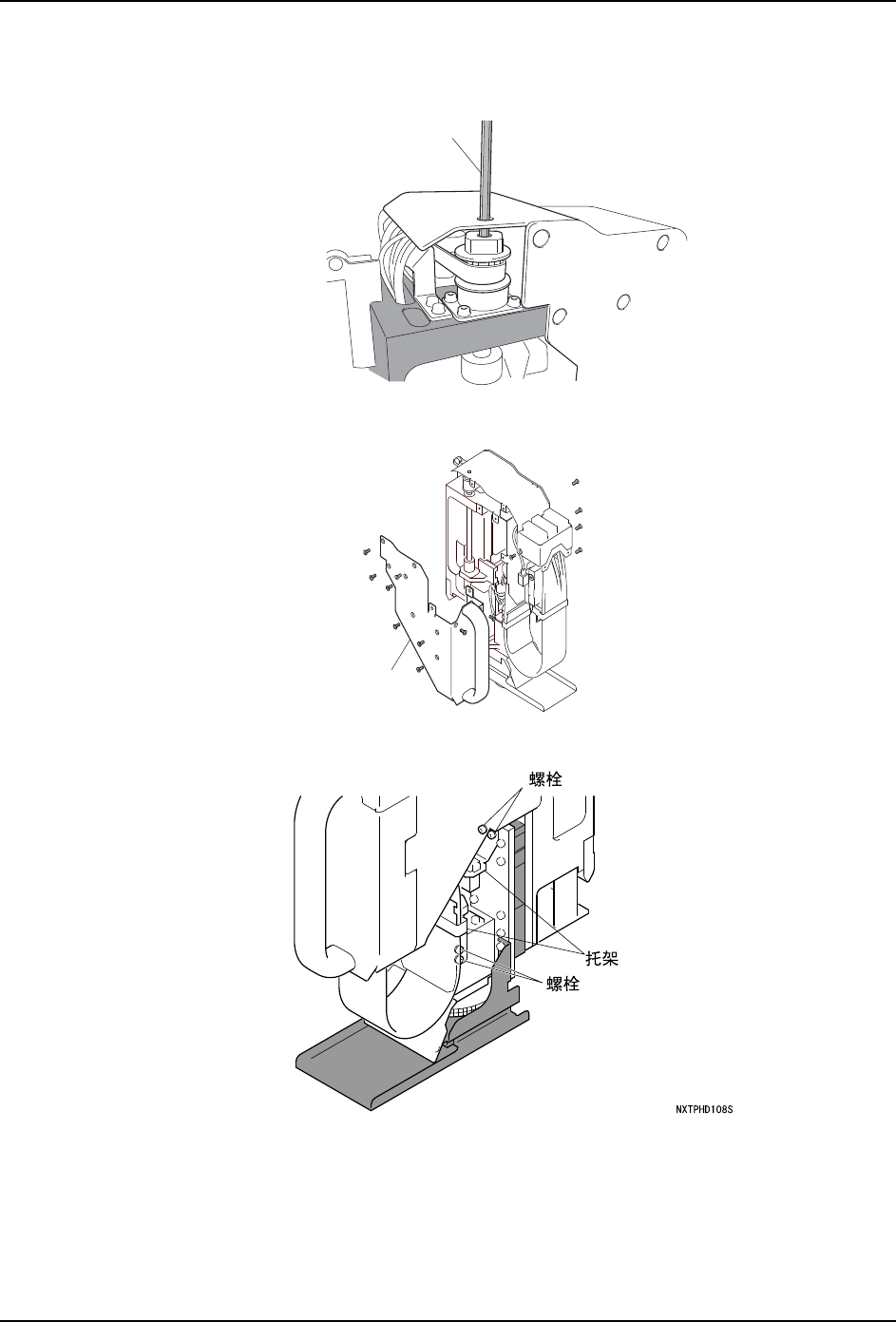 螺栓

托架

螺栓

NXTPHD108S