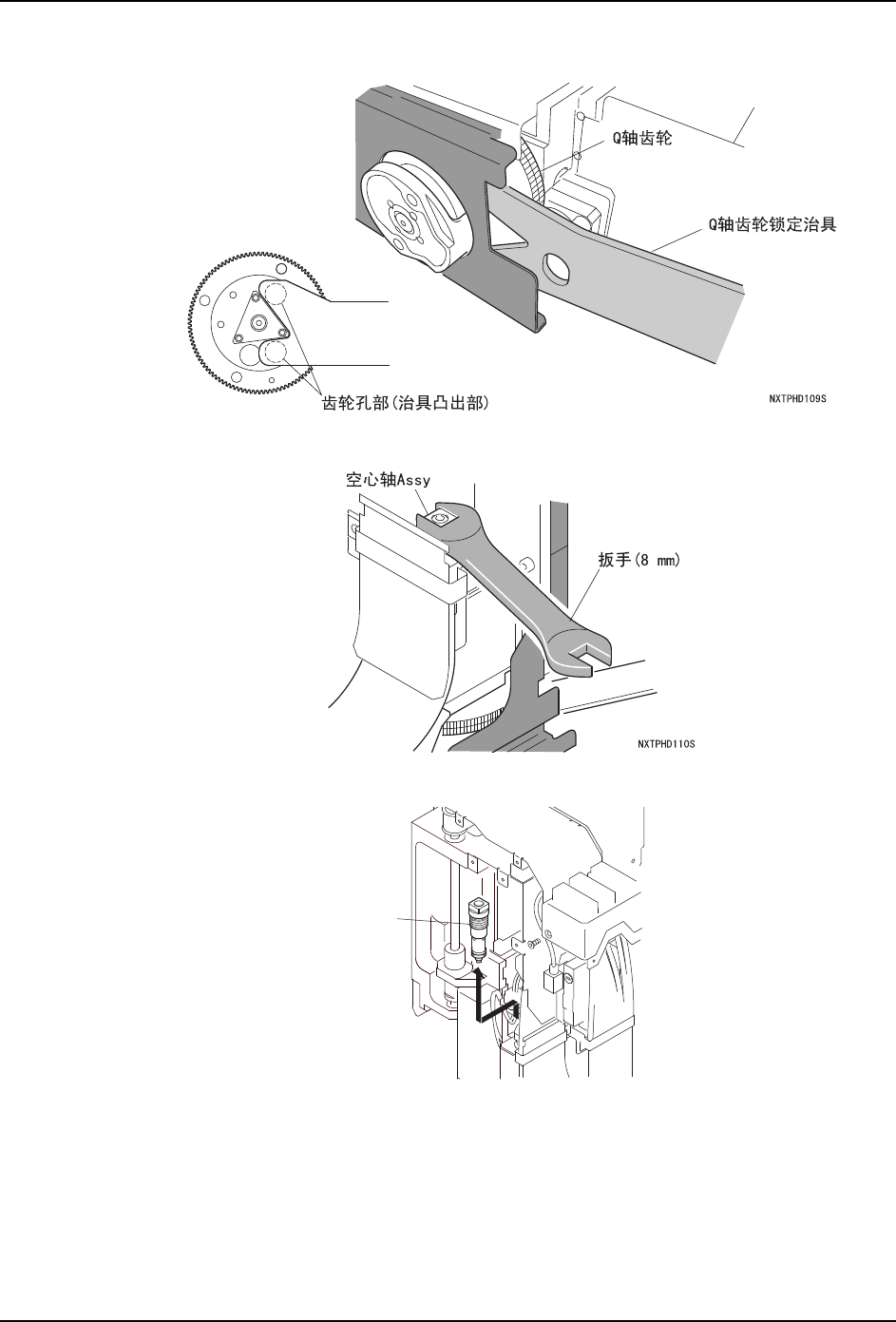 Q轴齿轮

Q轴齿轮锁定治具

齿轮孔部(治具凸出部)

NXTPHD109S

空心轴Assy

扳手(8 mm)

NXTPHD110S