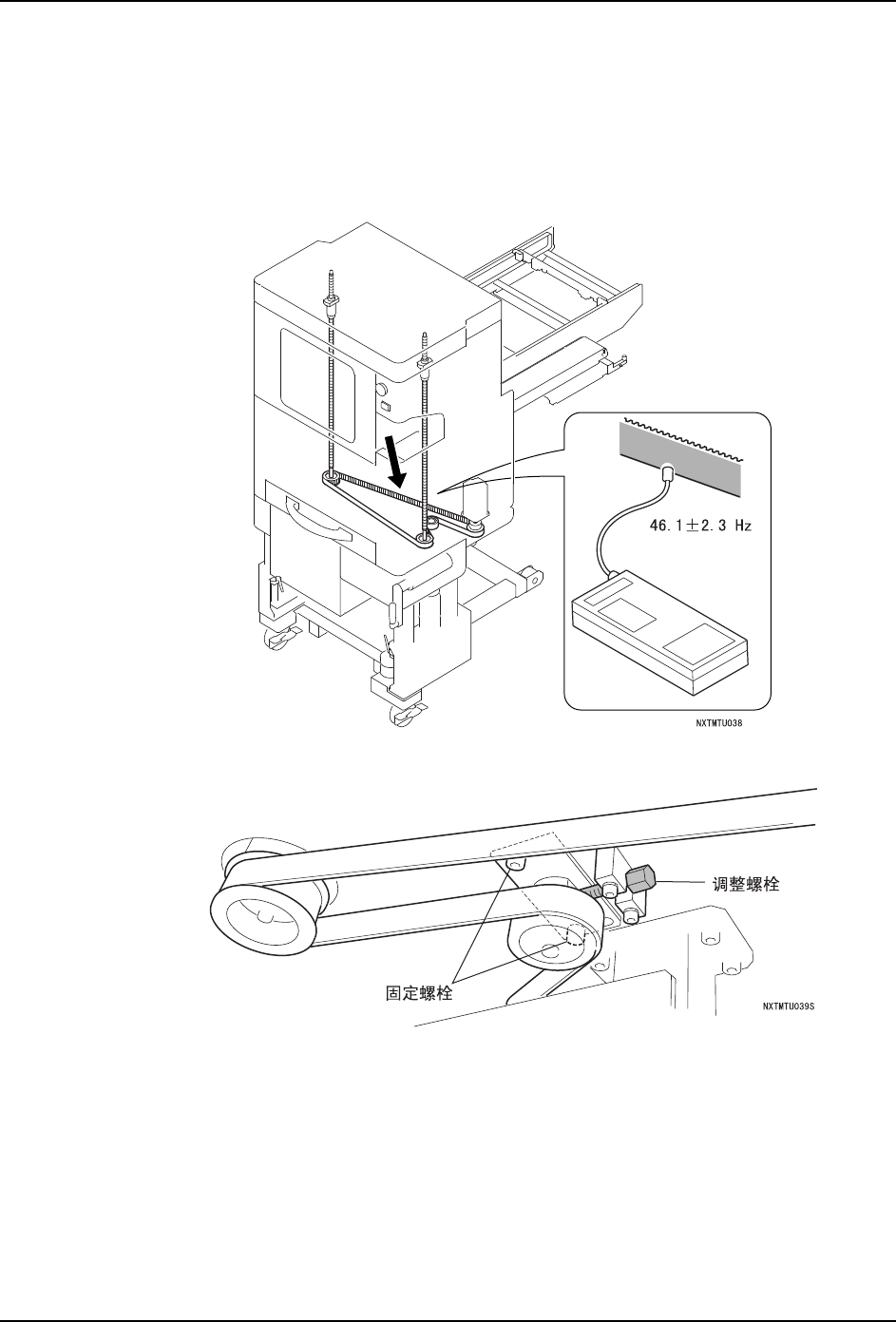 46.1±2.3 Hz

NXTMTU038

调整螺栓

固定螺栓

NXTMTU039S